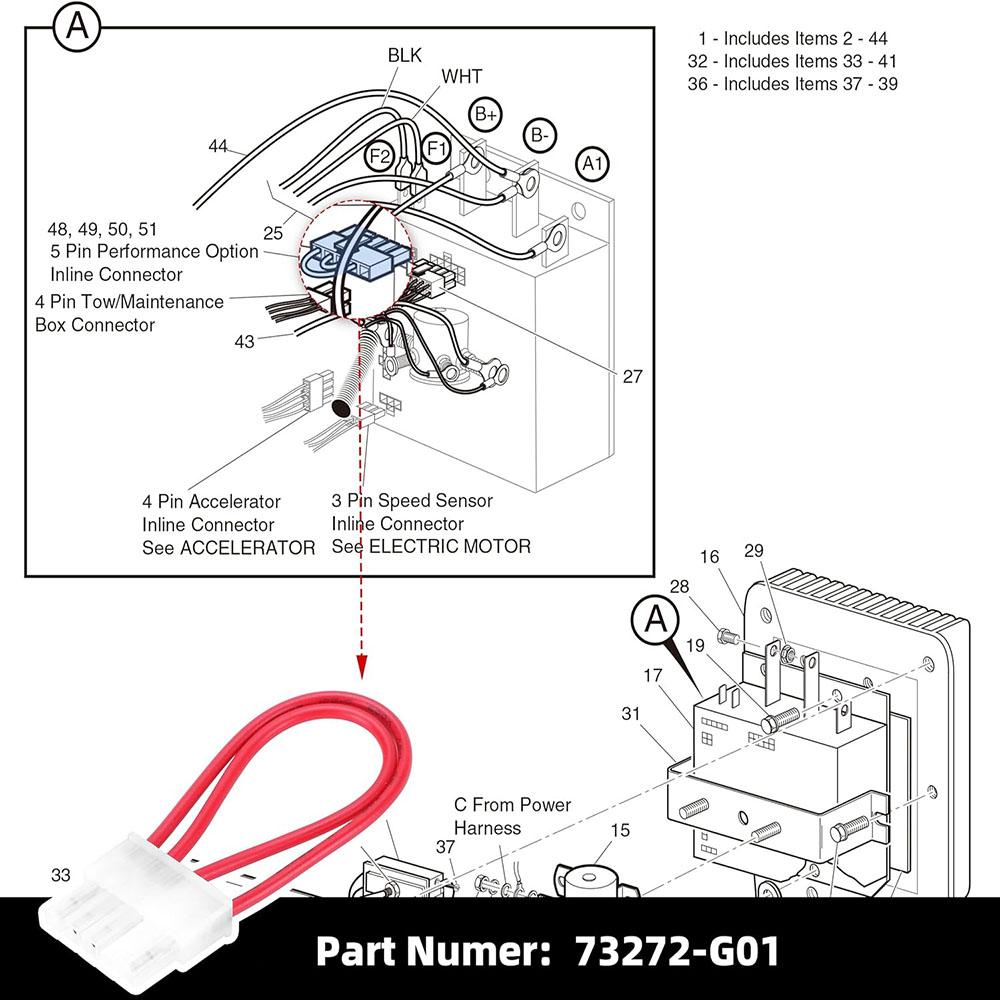 A

1 - Includes Items 2 - 44
32 - Includes Items 33 - 41
36 - Includes Items 37 - 39

BLK
WHT
B+
B-
A1
F2
F1
44
25
48, 49, 50, 51
5 Pin Performance Option
Inline Connector
4 Pin Tow/Maintenance
Box Connector
43
27

4 Pin Accelerator
Inline Connector
See ACCELERATOR

3 Pin Speed Sensor
Inline Connector
See ELECTRIC MOTOR

A
16
29
28
19
17
31
C From Power
Harness
37
15
33

Part Numer: 73272-G01