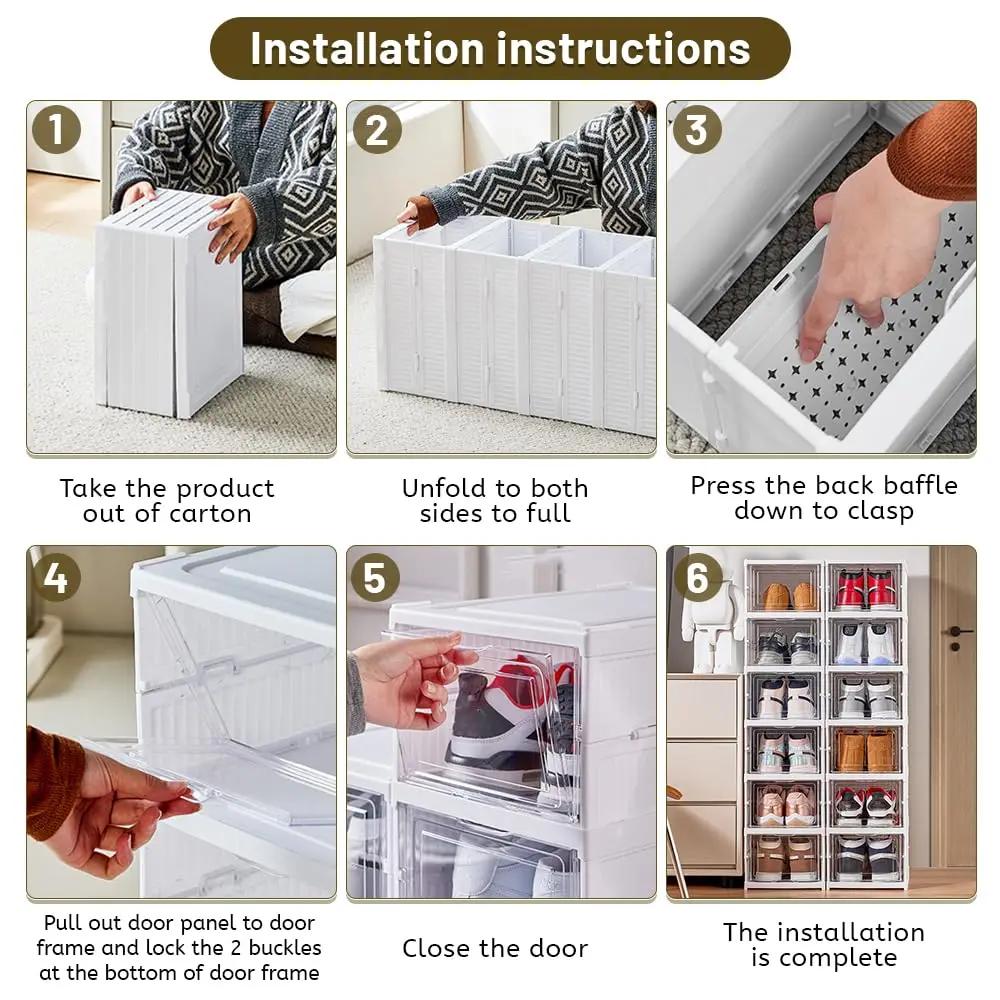 Installation instructions

1

Take the product out of carton

2

Unfold to both sides to full

3

Press the back baffle down to clasp

4

Pull out door panel to door frame and lock the 2 buckles at the bottom of door frame

5

Close the door

6

The installation is complete