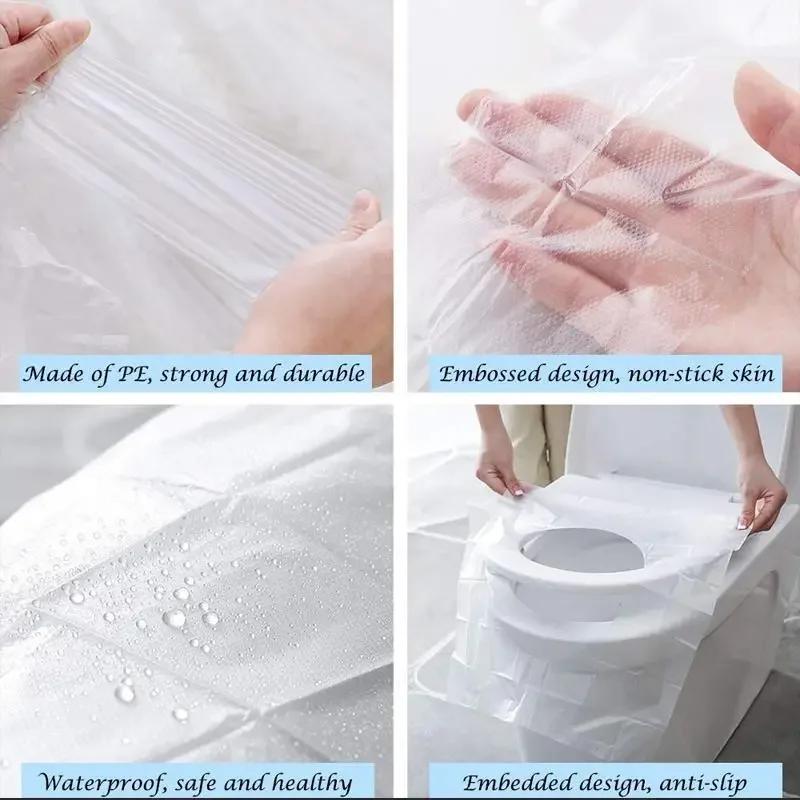 Made of PE, strong and durable

Embossed design, non-stick skin

Waterproof, safe and healthy

Embedded design, anti-slip