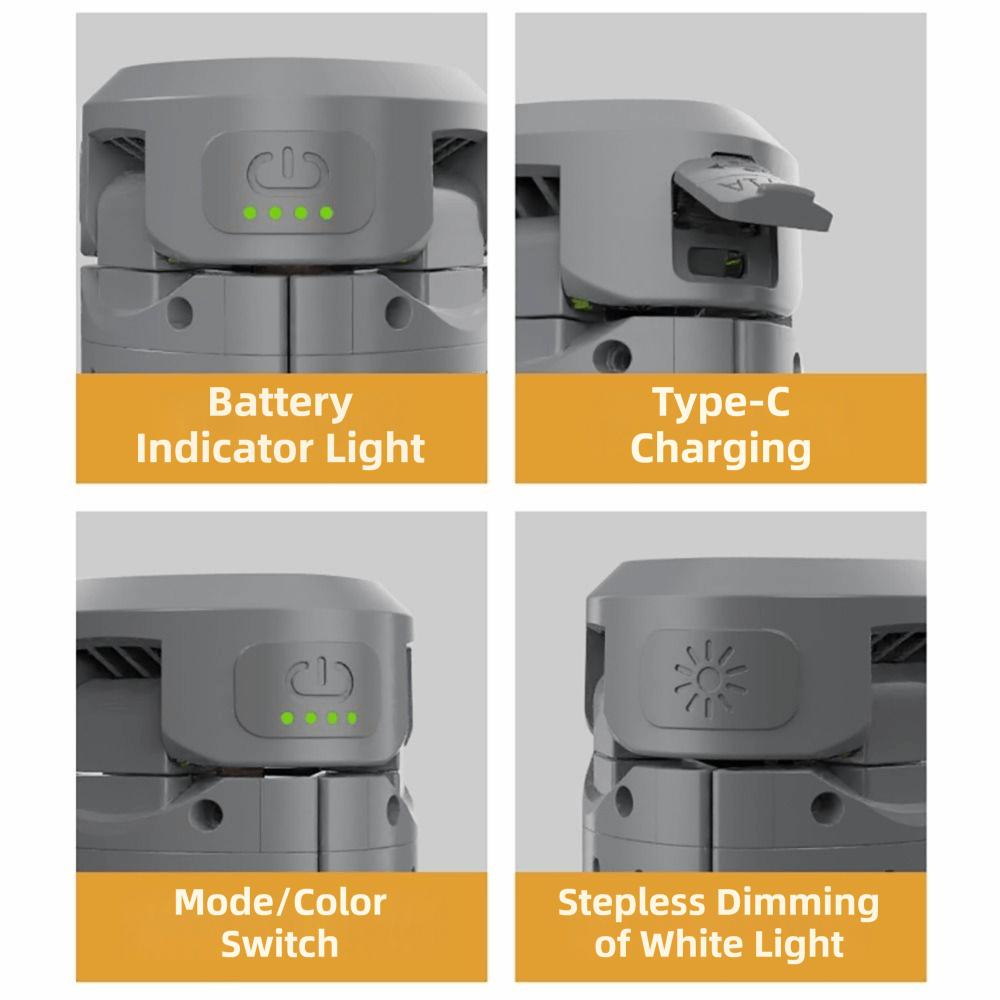 Battery Indicator Light

Type-C Charging

Mode/Color Switch

Stepless Dimming of White Light