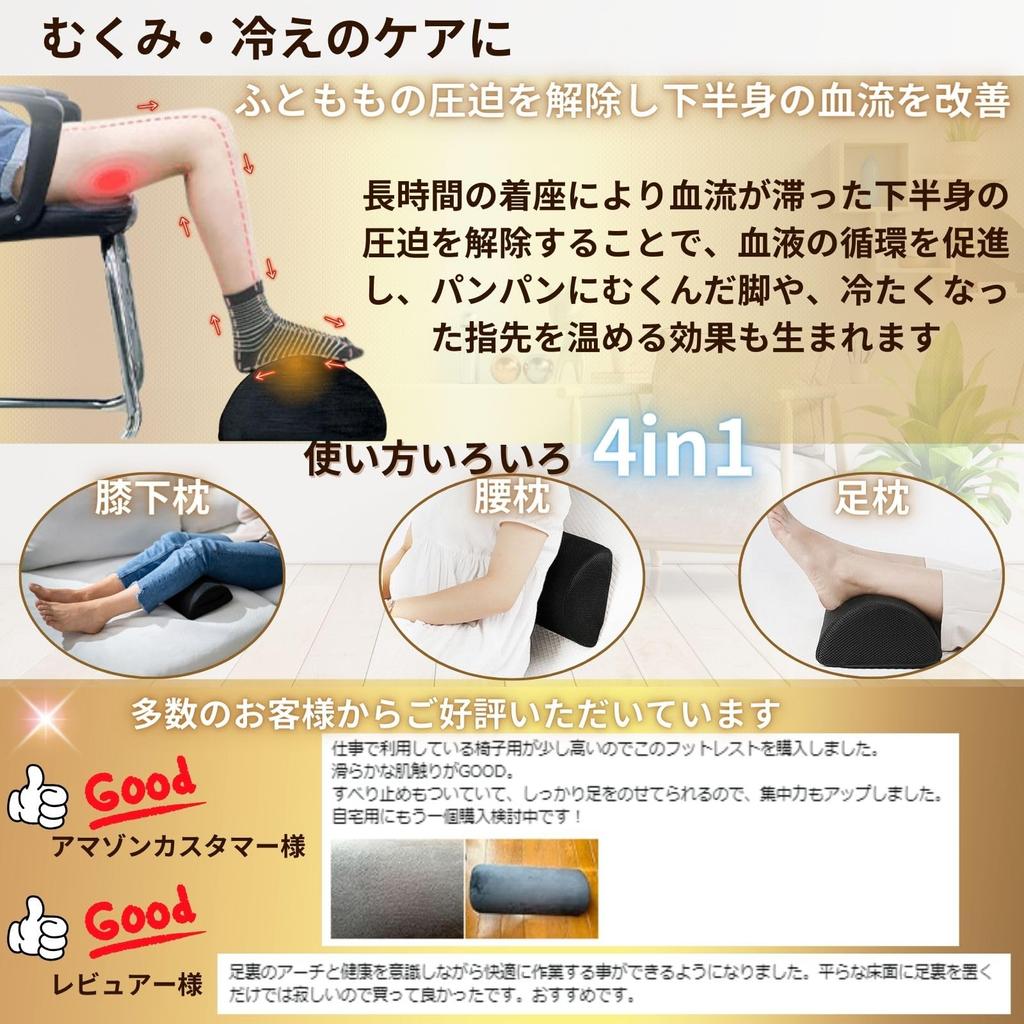 むくみ・冷えのケアに

ふとももの圧迫を解除し下半身の血流を改善

長時間の着座により血流が滞った下半身の圧迫を解除することで、血液の循環を促進し、パンパンにむくんだ脚や、冷たくなった指先を温める効果も生まれます

使い方いろいろ 4in1

膝下枕

腰枕

足枕

多数のお客様からご好評いただいています

Good

アマゾンカスタマー様

仕事で利用している椅子用が少し高いのでこのフットレストを購入しました。
滑らかな肌触りがGOOD。
すべり止めもついていて、しっかり足をのせてられるので、集中力もアップしました。
自宅用にもう一個購入検討中です！

Good

レビュアー様

足裏のアーチと健康を意識しながら快適に作業する事ができるようになりました。平らな床面に足裏を置くだけでは寂しいので買って良かったです。おすすめです。