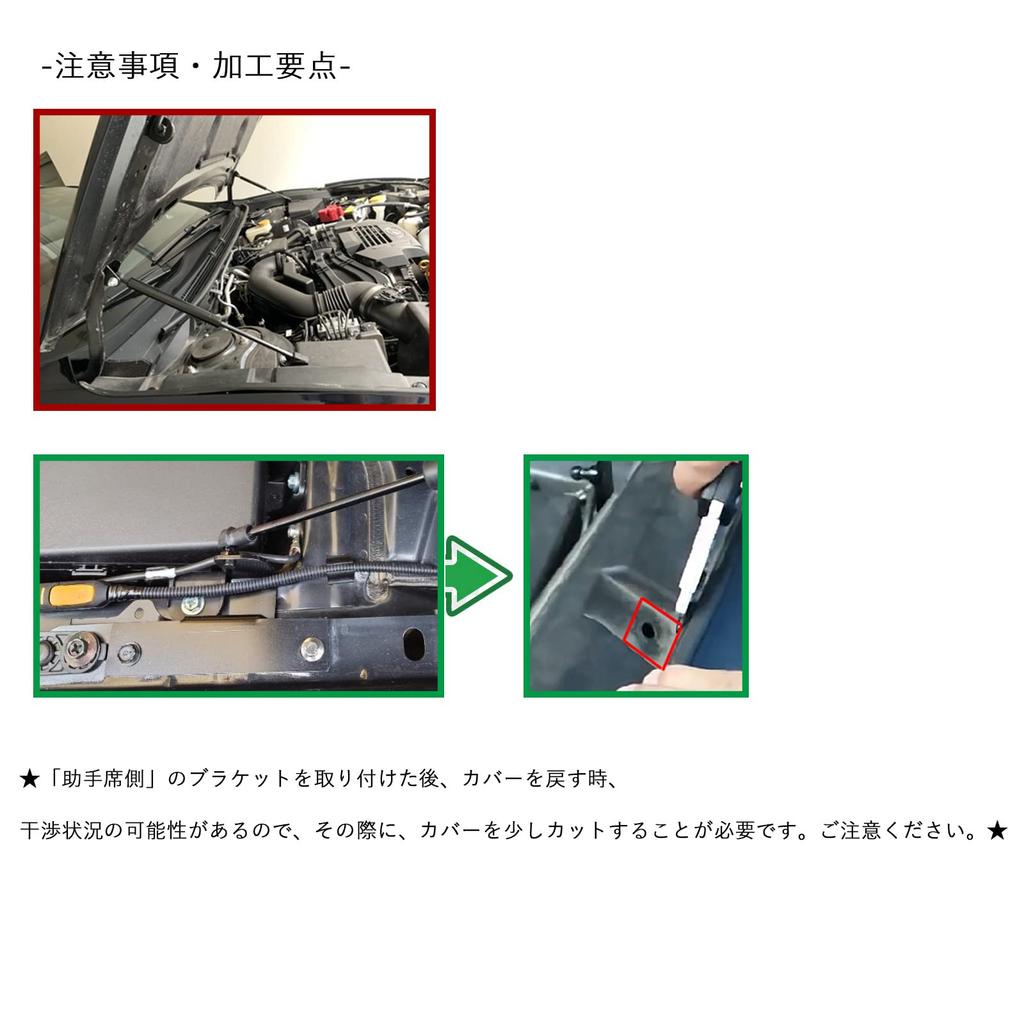 -注意事項・加工要点-

★「助手席側」のブラケットを取り付けた後、カバーを戻す時、

干渉状況の可能性があるので、その際に、カバーを少しカットすることが必要です。ご注意ください。★