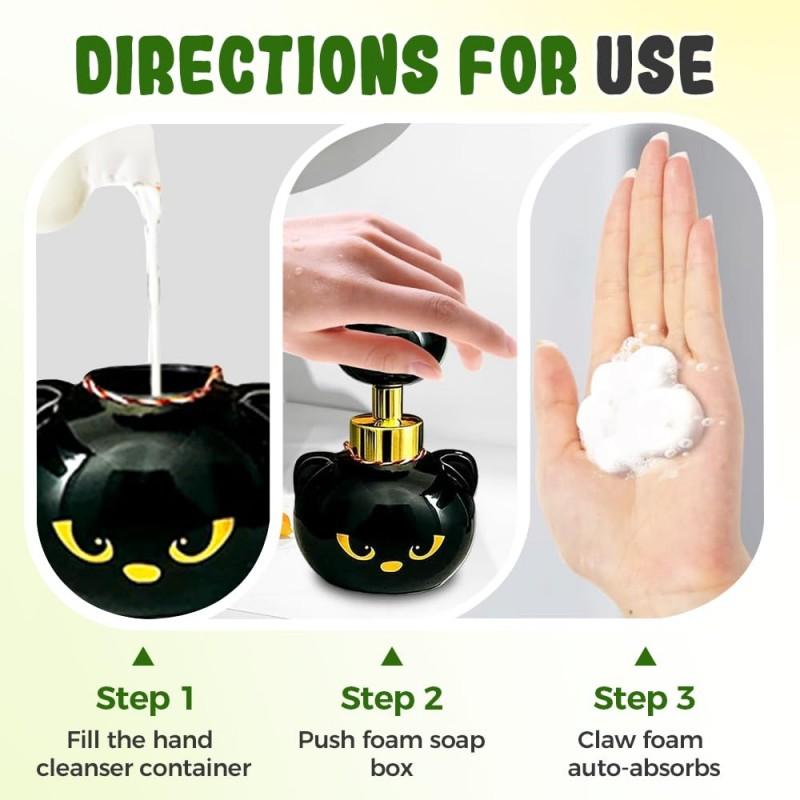 DIRECTIONS FOR USE

Step 1
Fill the hand cleanser container

Step 2
Push foam soap box

Step 3
Claw foam auto-absorbs