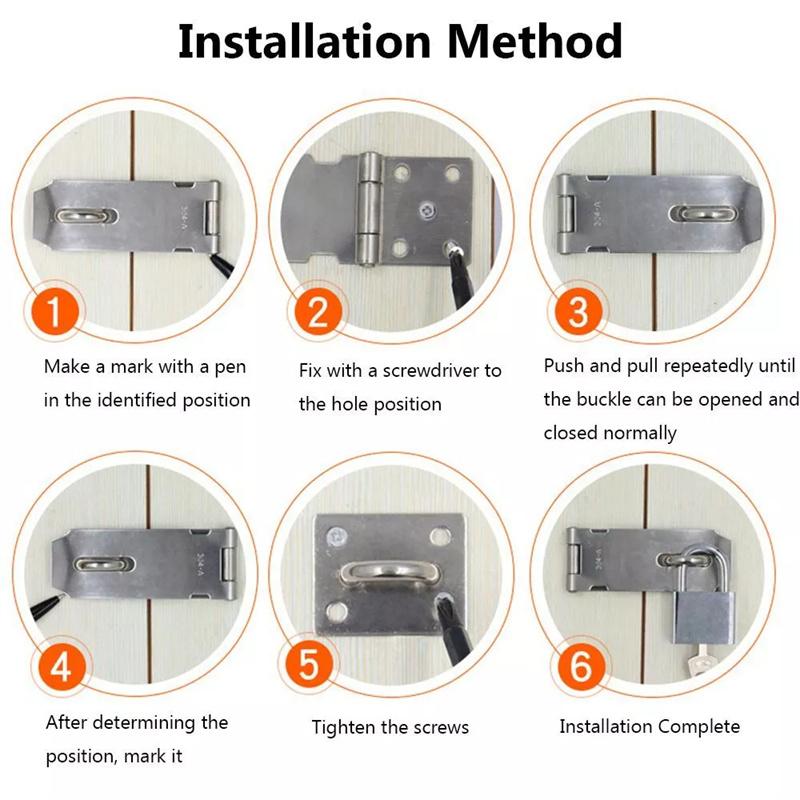 Installation Method

1

Make a mark with a pen in the identified position

2

Fix with a screwdriver to the hole position

3

Push and pull repeatedly until the buckle can be opened and closed normally

4

After determining the position, mark it

5

Tighten the screws

6

Installation Complete