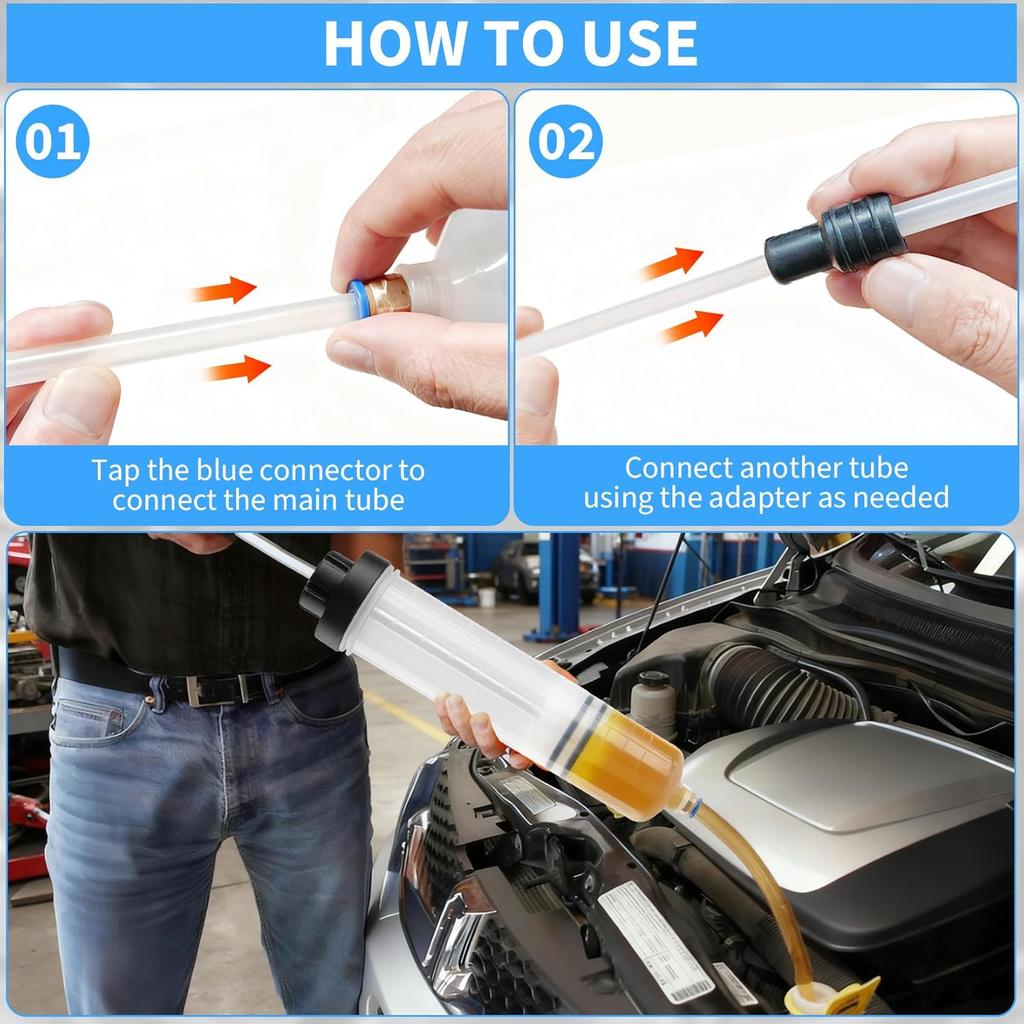 HOW TO USE

01

Tap the blue connector to connect the main tube

02

Connect another tube using the adapter as needed