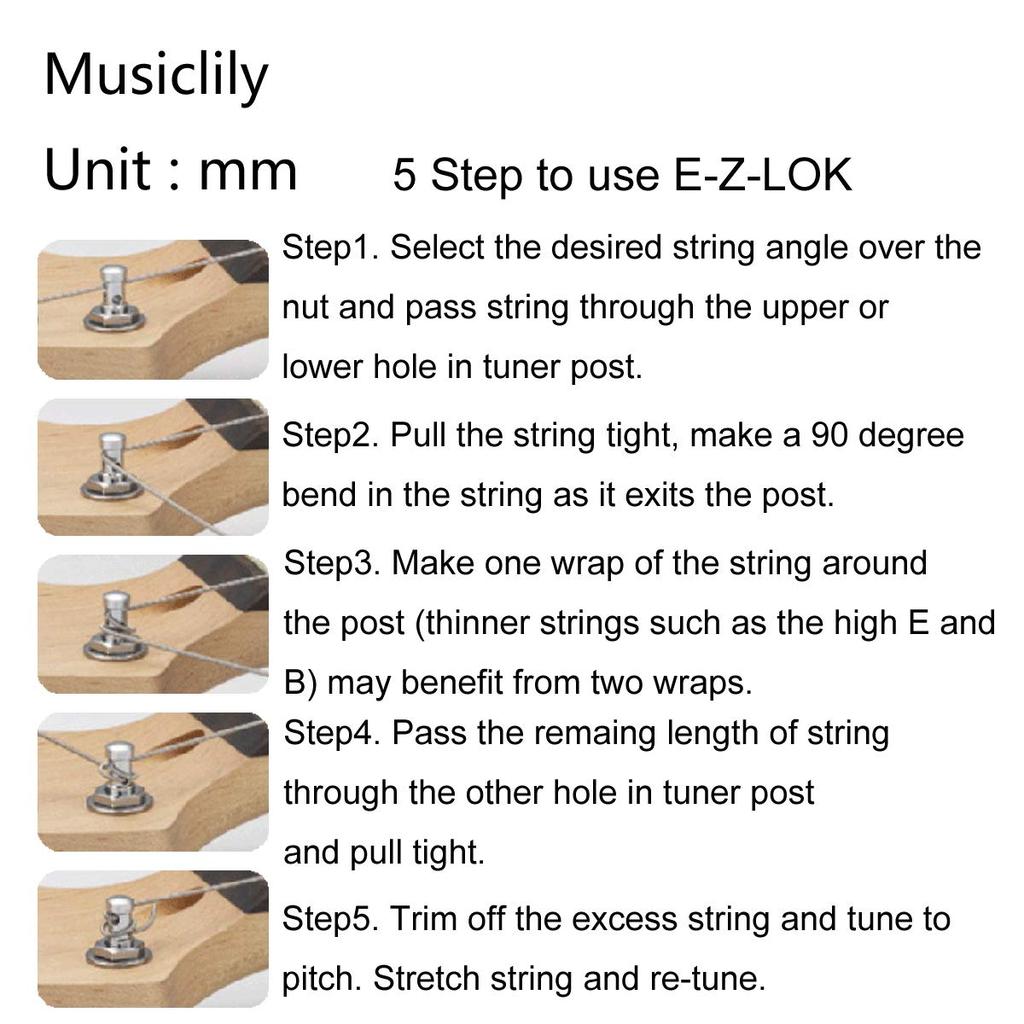 Musiclily

Unit : mm 5 Step to use E-Z-LOK

Step1. Select the desired string angle over the nut and pass string through the upper or lower hole in tuner post.

Step2. Pull the string tight, make a 90 degree bend in the string as it exits the post.

Step3. Make one wrap of the string around the post (thinner strings such as the high E and B) may benefit from two wraps.

Step4. Pass the remaing length of string through the other hole in tuner post and pull tight.

Step5. Trim off the excess string and tune to pitch. Stretch string and re-tune.