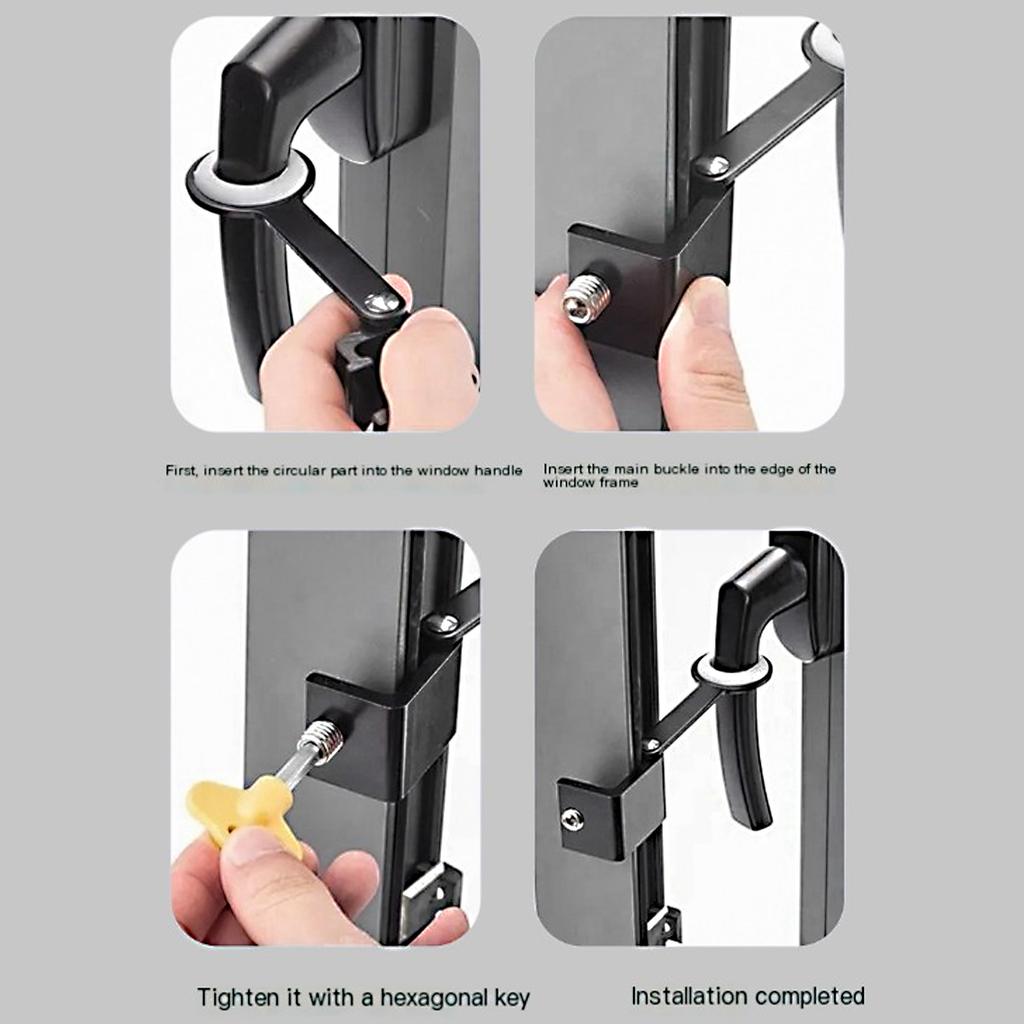 First, insert the circular part into the window handle

Insert the main buckle into the edge of the window frame

Tighten it with a hexagonal key

Installation completed