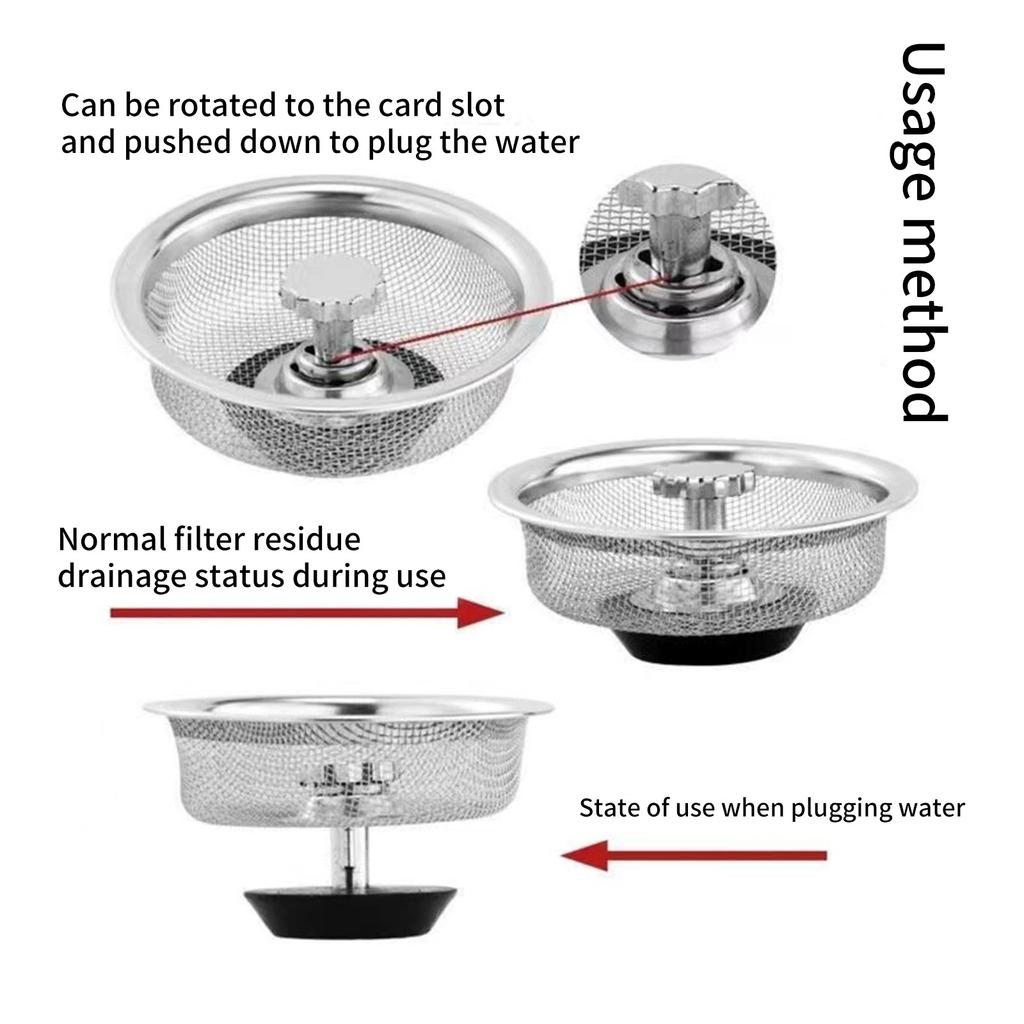 Usage method

Can be rotated to the card slot and pushed down to plug the water

Normal filter residue drainage status during use

State of use when plugging water