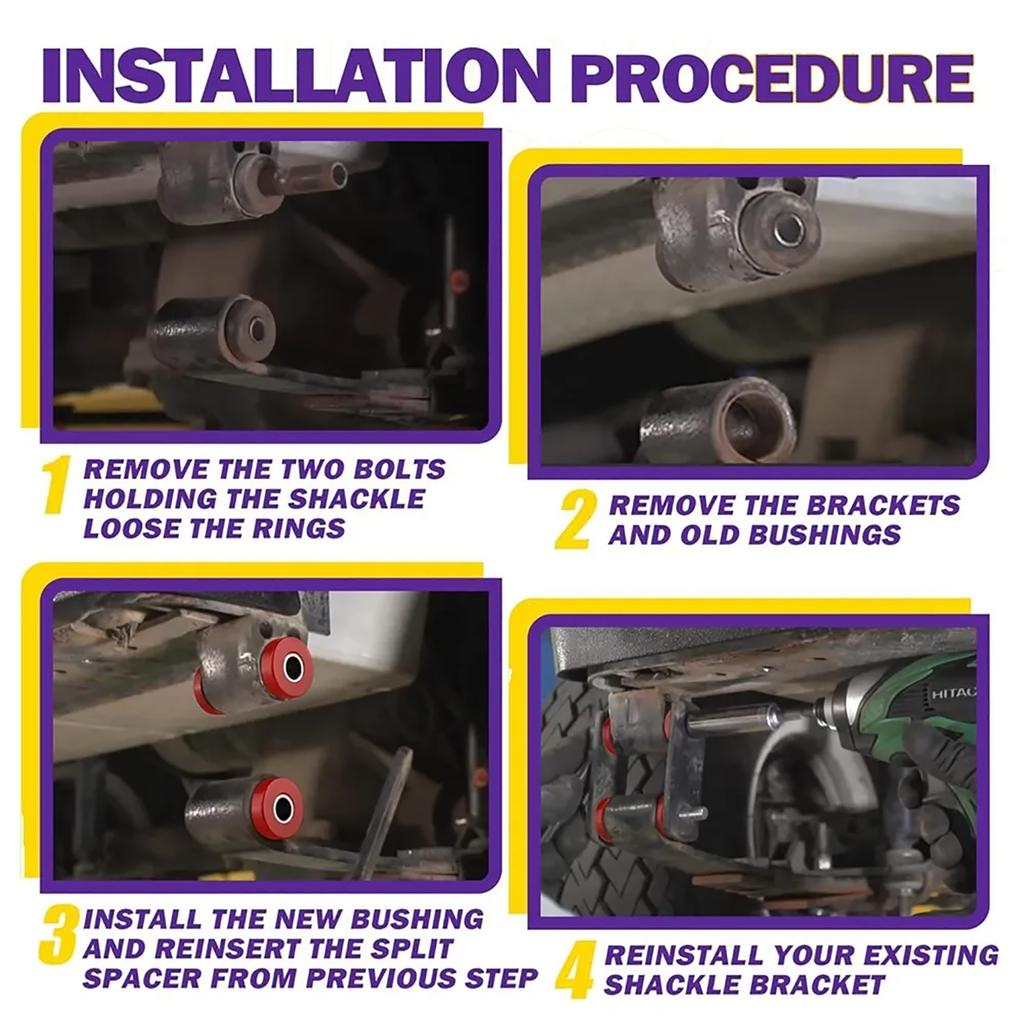 INSTALLATION PROCEDURE

1 REMOVE THE TWO BOLTS HOLDING THE SHACKLE LOOSE THE RINGS

2 REMOVE THE BRACKETS AND OLD BUSHINGS

3 INSTALL THE NEW BUSHING AND REINSERT THE SPLIT SPACER FROM PREVIOUS STEP

HITAC

4 REINSTALL YOUR EXISTING SHACKLE BRACKET