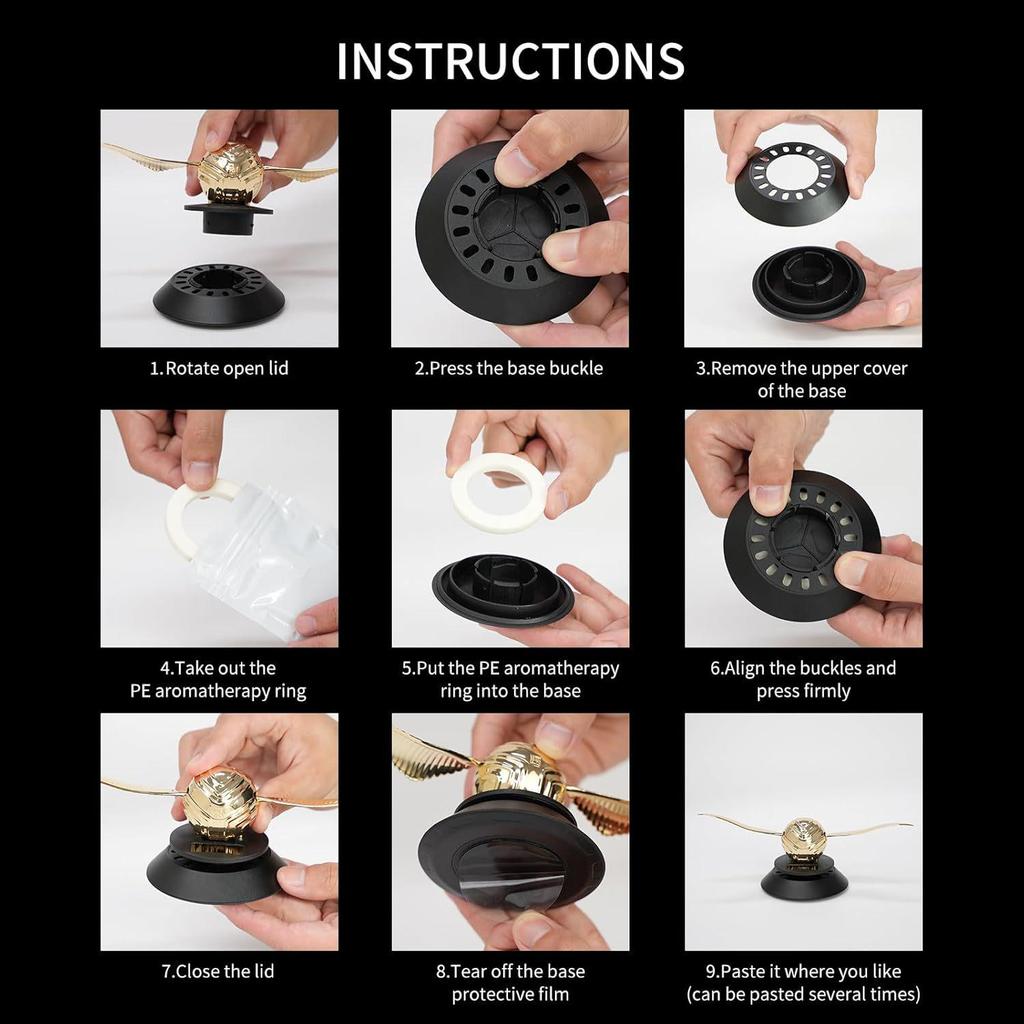 INSTRUCTIONS

1.Rotate open lid

2.Press the base buckle

3.Remove the upper cover of the base

4.Take out the PE aromatherapy ring

5.Put the PE aromatherapy ring into the base

6.Align the buckles and press firmly

7.Close the lid

8.Tear off the base protective film

9.Paste it where you like (can be pasted several times)