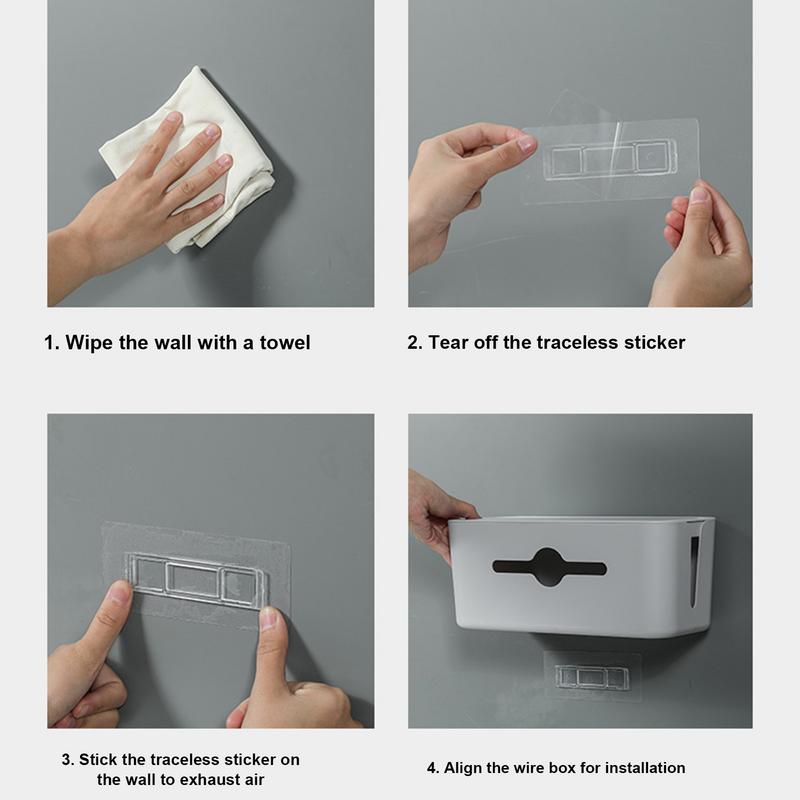 1. Wipe the wall with a towel

2. Tear off the traceless sticker

3. Stick the traceless sticker on the wall to exhaust air

4. Align the wire box for installation