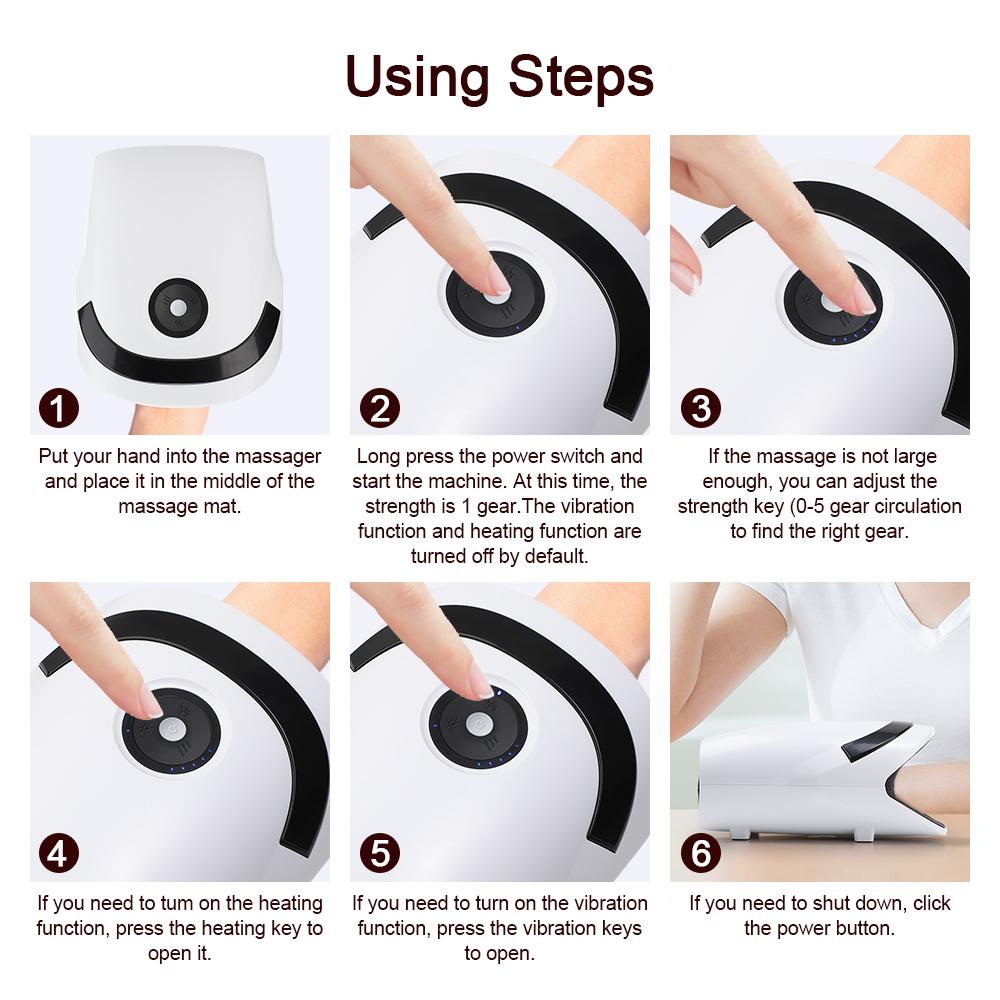 Using Steps

1

Put your hand into the massager and place it in the middle of the massage mat.

2

Long press the power switch and start the machine. At this time, the strength is 1 gear.The vibration function and heating function are turned off by default.

3

If the massage is not large enough, you can adjust the strength key (0-5 gear circulation to find the right gear.

4

If you need to tum on the heating function, press the heating key to open it.

5

If you need to turn on the vibration function, press the vibration keys to open.

6

If you need to shut down, click the power button.