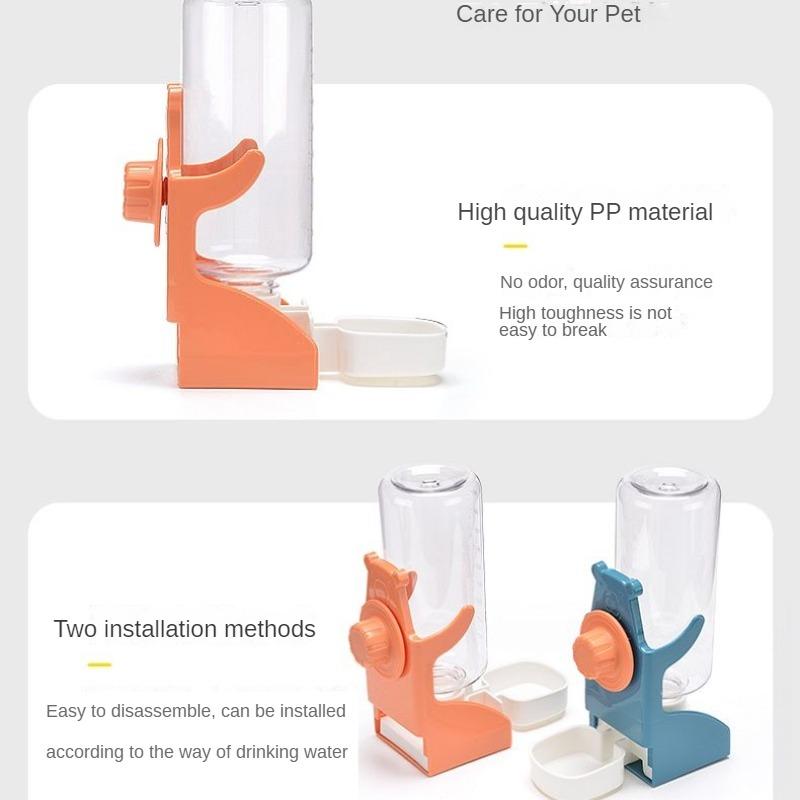 Care for Your Pet

High quality PP material

No odor, quality assurance

High toughness is not easy to break

Two installation methods

Easy to disassemble, can be installed

according to the way of drinking water