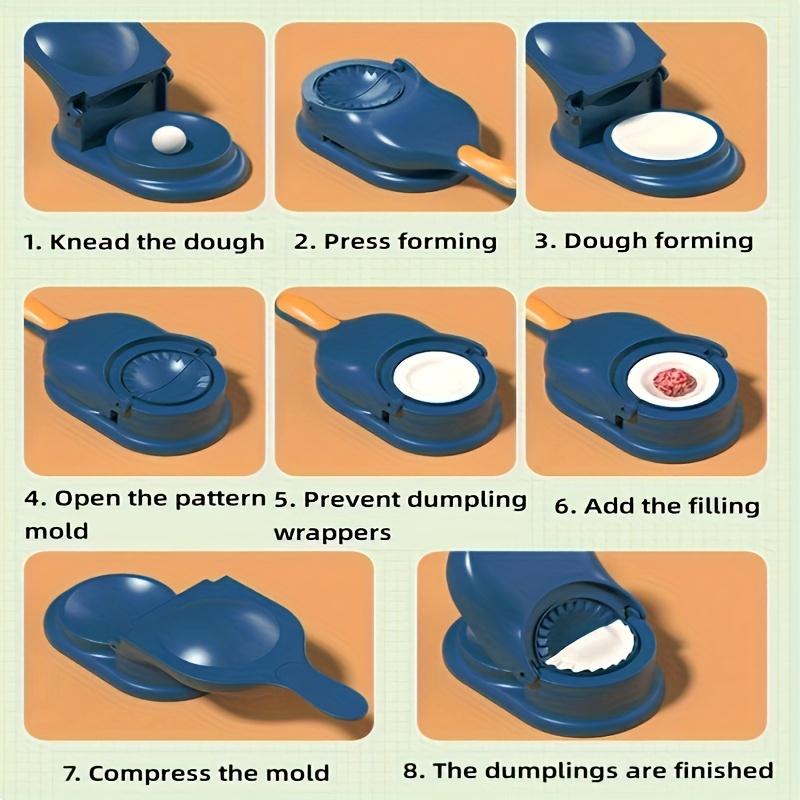 1. Knead the dough

2. Press forming

3. Dough forming

4. Open the pattern mold

5. Prevent dumpling wrappers

6. Add the filling

7. Compress the mold

8. The dumplings are finished