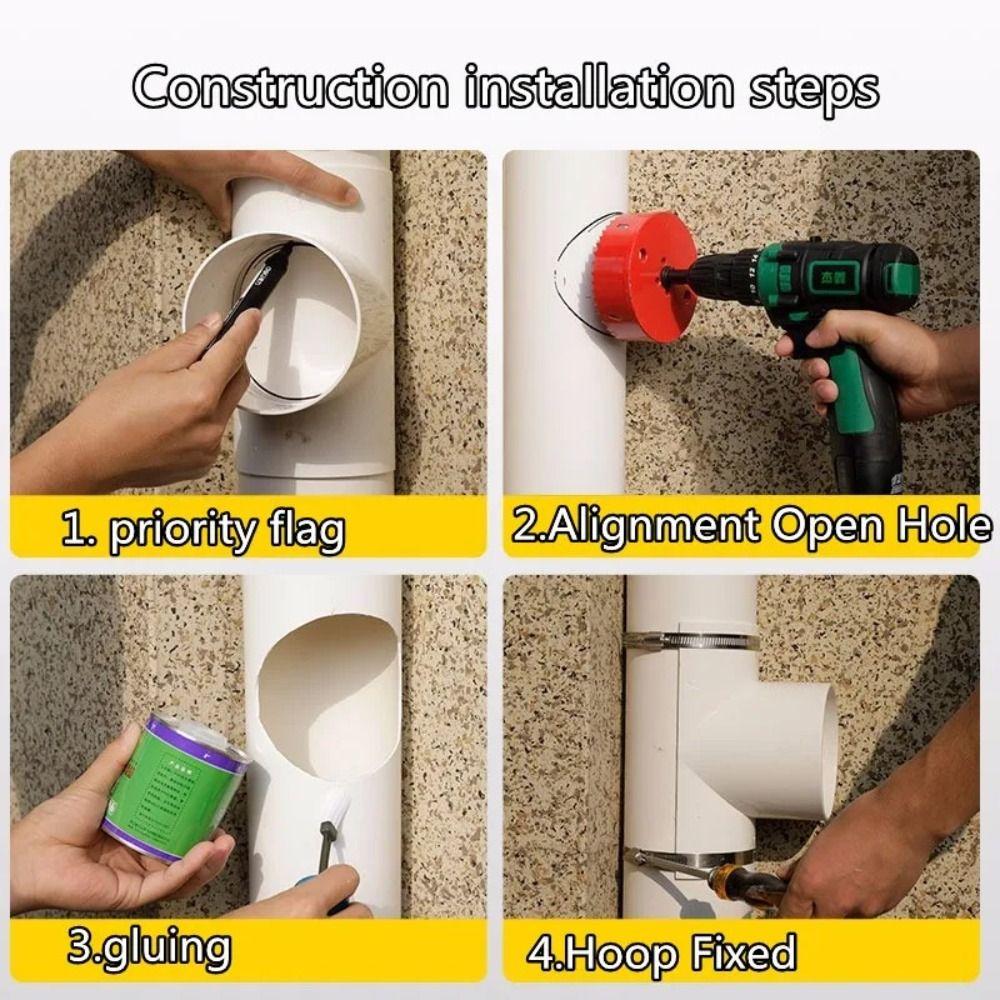 Construction installation steps

1. priority flag

2.Alignment Open Hole

3.gluing

4.Hoop Fixed