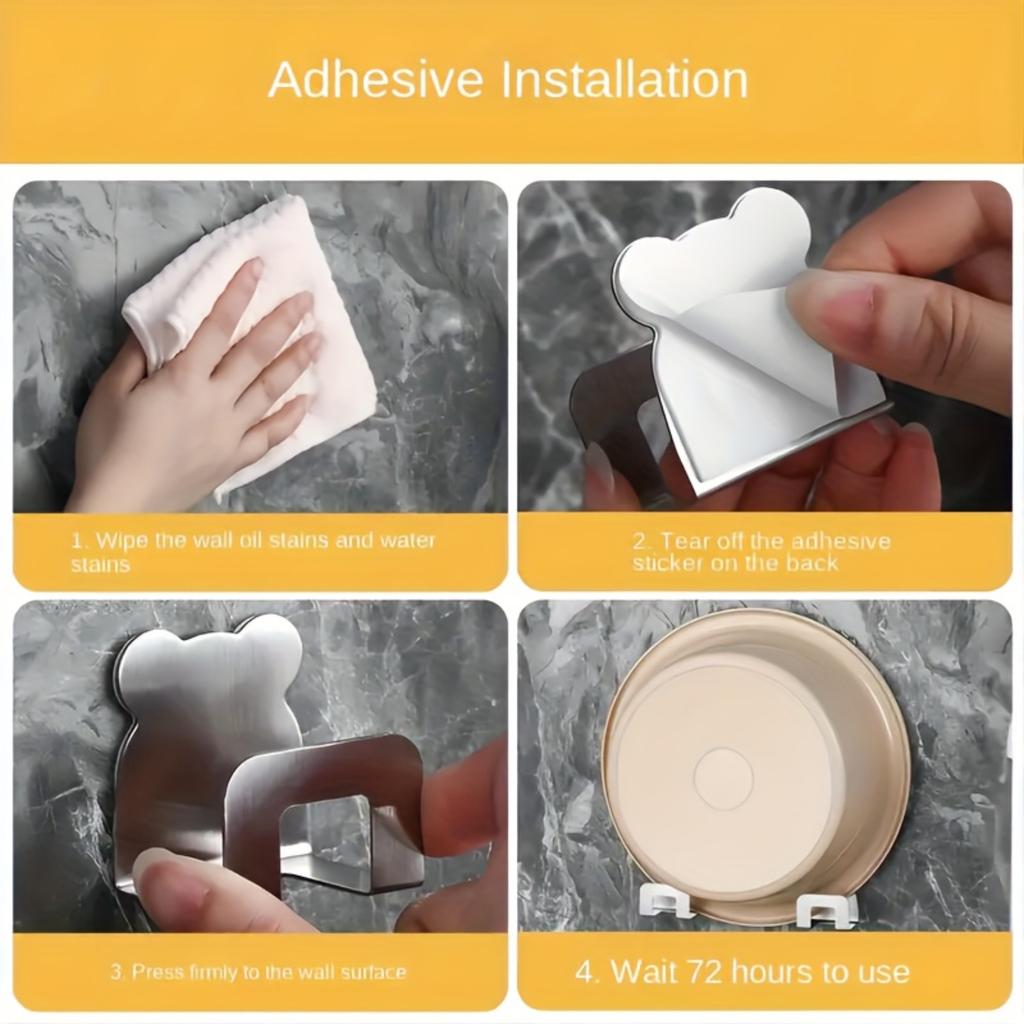 Adhesive Installation

1. Wipe the wall oil stains and water stains

2. Tear off the adhesive sticker on the back

3. Press firmly to the wall surface

4. Wait 72 hours to use