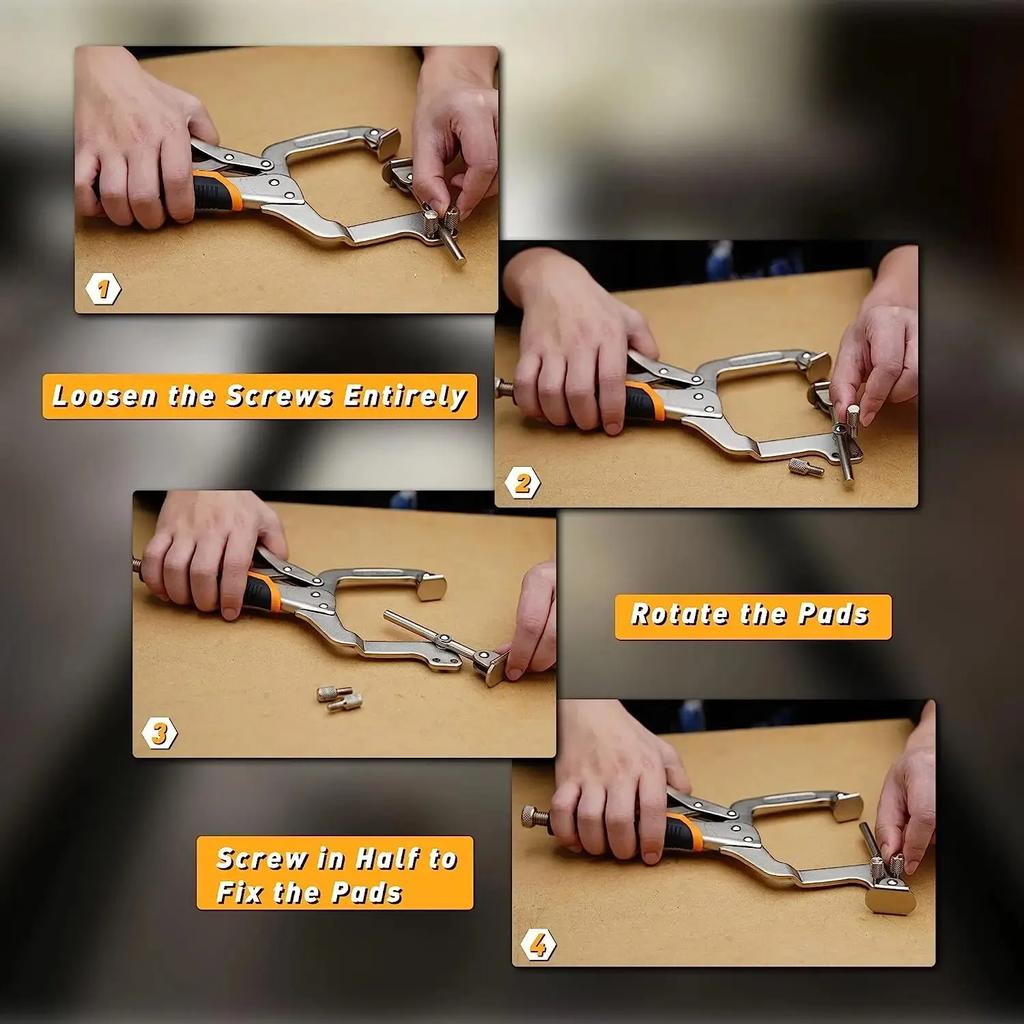 1

Loosen the Screws Entirely

2

3

Rotate the Pads

Screw in Half to Fix the Pads

4