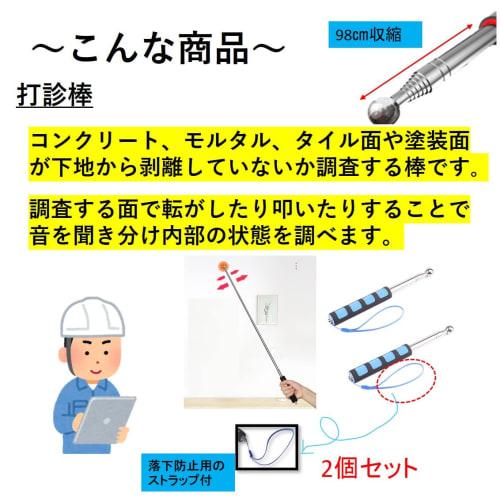 ～こんな商品～

98㎝収縮

打診棒

コンクリート、モルタル、タイル面や塗装面が下地から剥離していないか調査する棒です。

調査する面で転がしたり叩いたりすることで音を聞き分け内部の状態を調べます。

落下防止用のストラップ付

2個セット