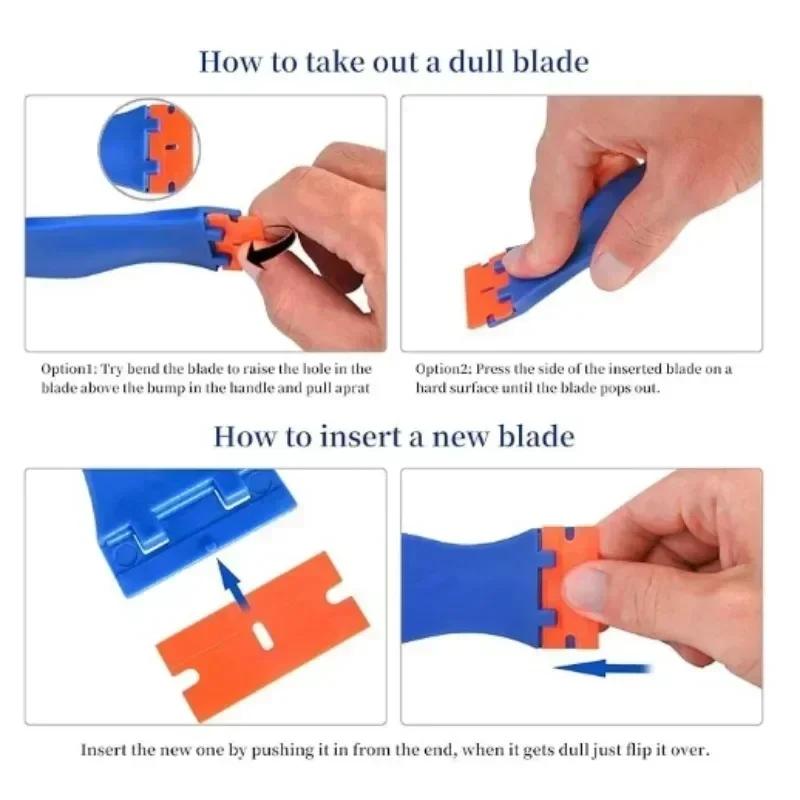 How to take out a dull blade

Option1: Try bend the blade to raise the hole in the blade above the bump in the handle and pull aprat

Option2: Press the side of the inserted blade on a hard surface until the blade pops out.

How to insert a new blade

Insert the new one by pushing it in from the end, when it gets dull just flip it over.