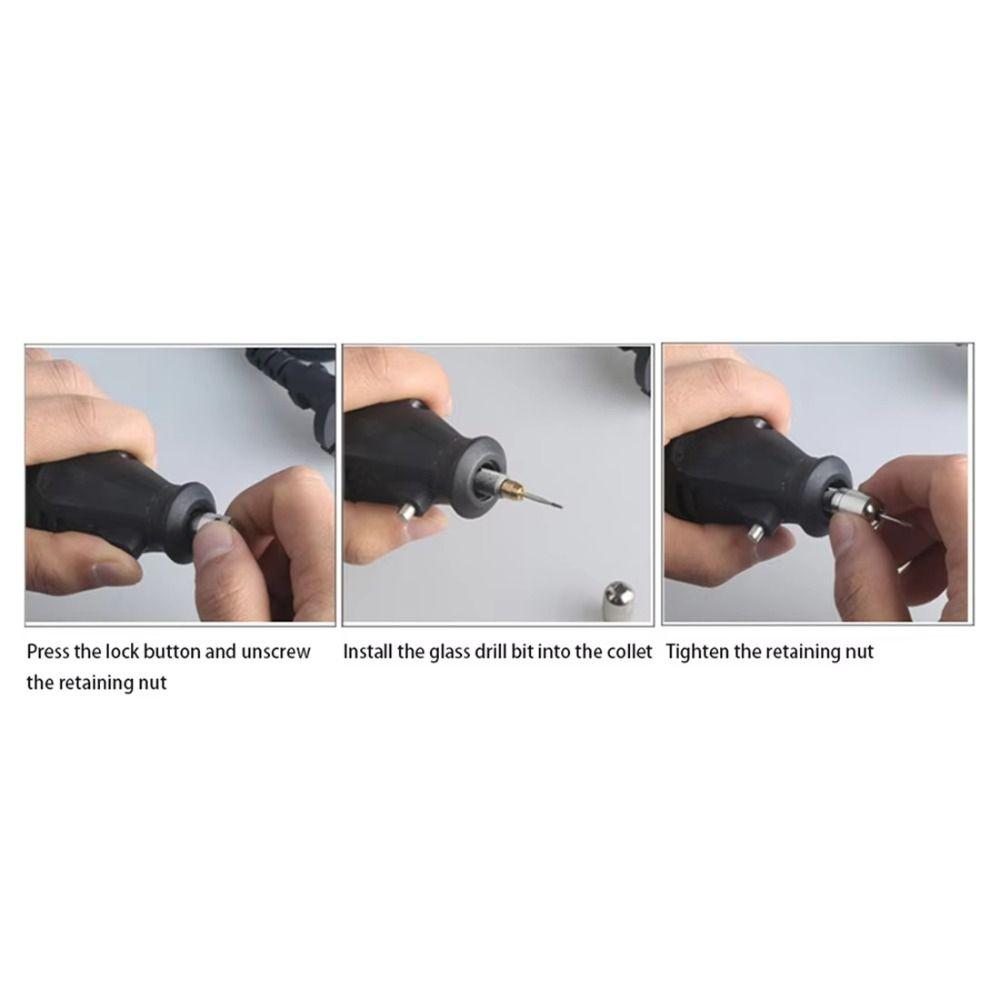 Press the lock button and unscrew the retaining nut

Install the glass drill bit into the collet

Tighten the retaining nut