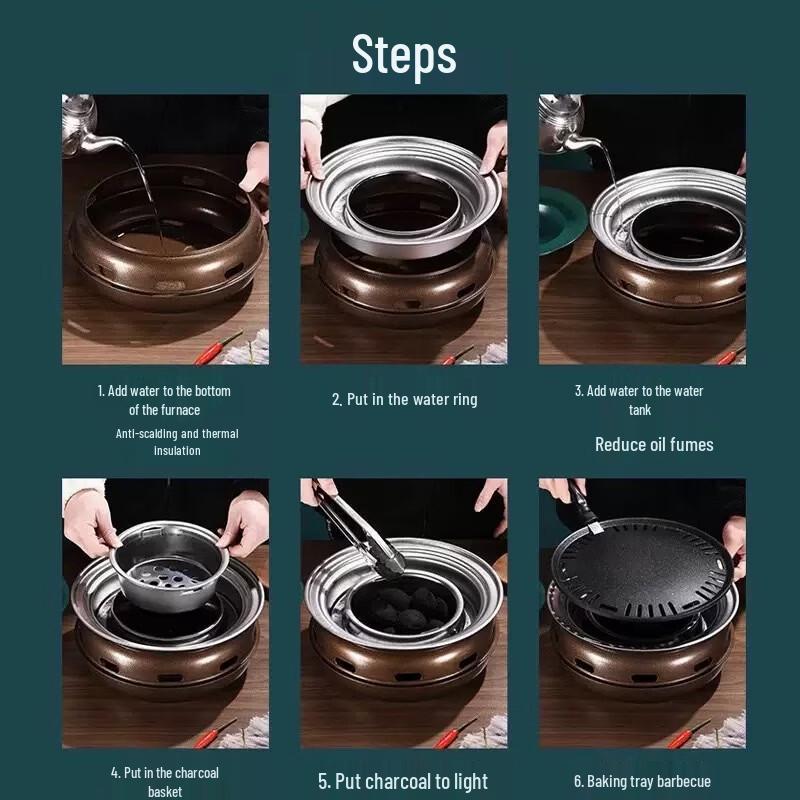 Steps

1. Add water to the bottom of the furnace

Anti-scalding and thermal insulation

2. Put in the water ring

3. Add water to the water tank

Reduce oil fumes

4. Put in the charcoal basket

5. Put charcoal to light

6. Baking tray barbecue