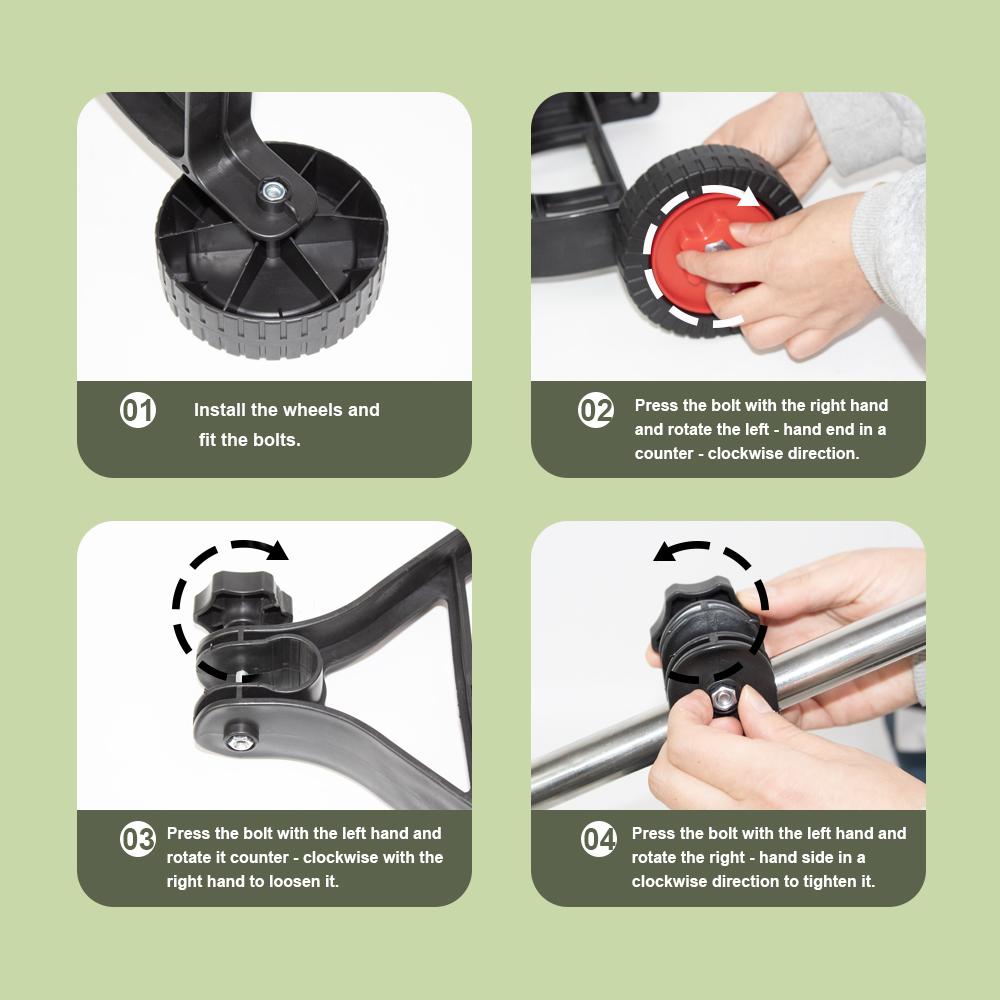 01 Install the wheels and fit the bolts.

02 Press the bolt with the right hand and rotate the left - hand end in a counter - clockwise direction.

03 Press the bolt with the left hand and rotate it counter - clockwise with the right hand to loosen it.

04 Press the bolt with the left hand and rotate the right - hand side in a clockwise direction to tighten it.