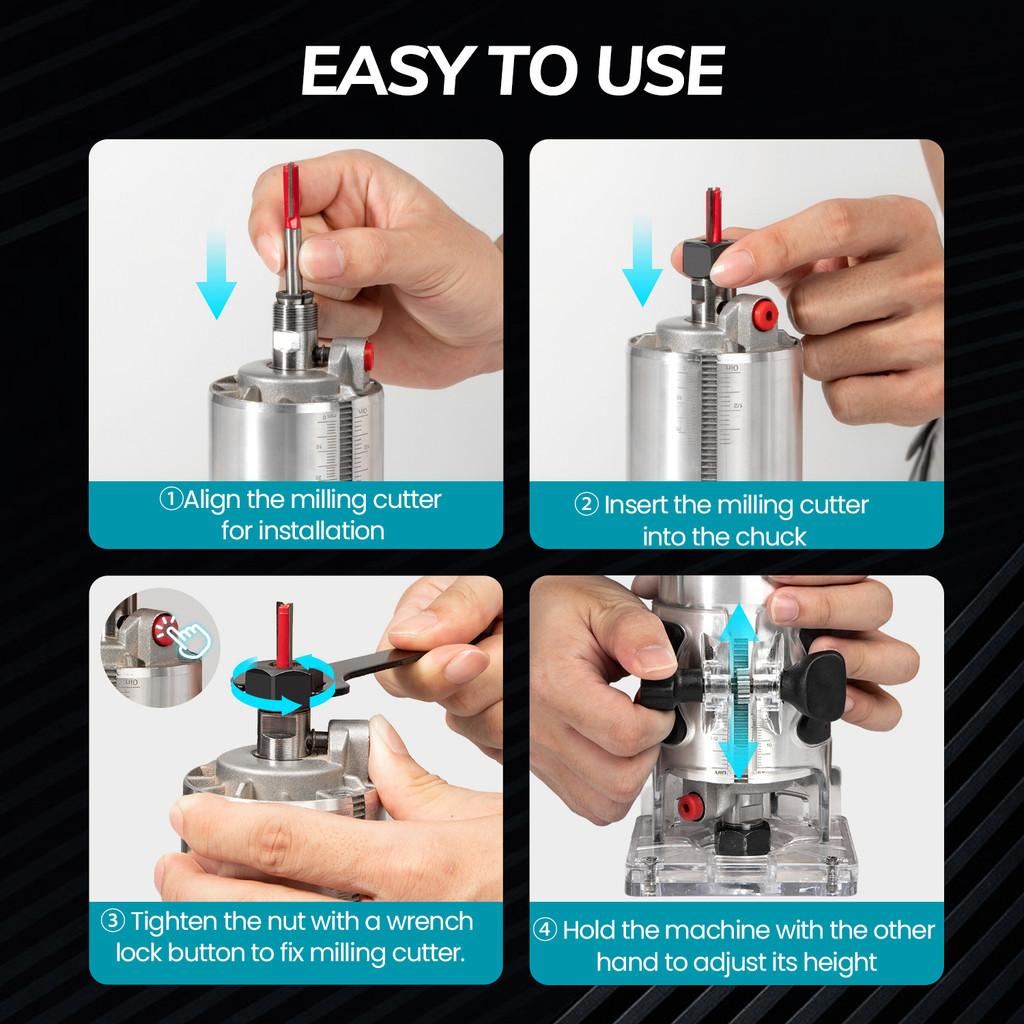 EASY TO USE

①Align the milling cutter for installation

② Insert the milling cutter into the chuck

③ Tighten the nut with a wrench lock button to fix milling cutter.

④ Hold the machine with the other hand to adjust its height