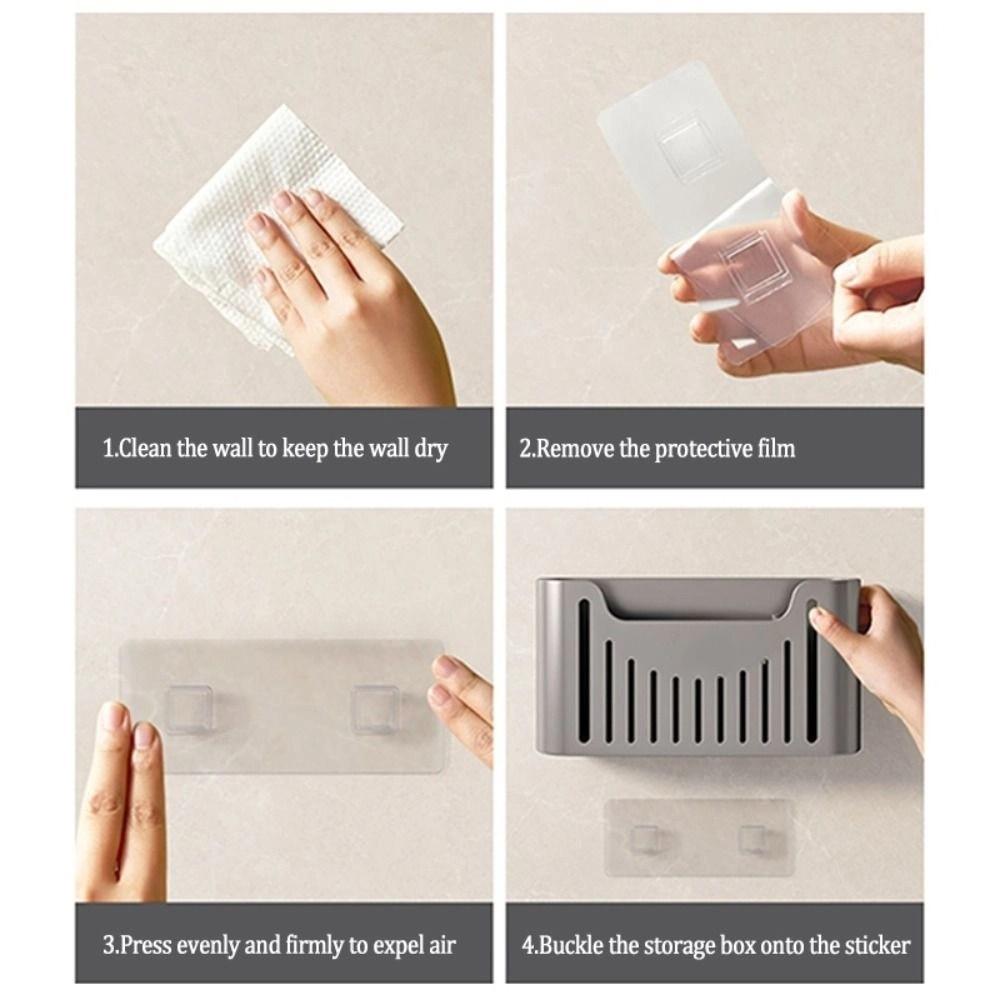 1.Clean the wall to keep the wall dry

2.Remove the protective film

3.Press evenly and firmly to expel air

4.Buckle the storage box onto the sticker