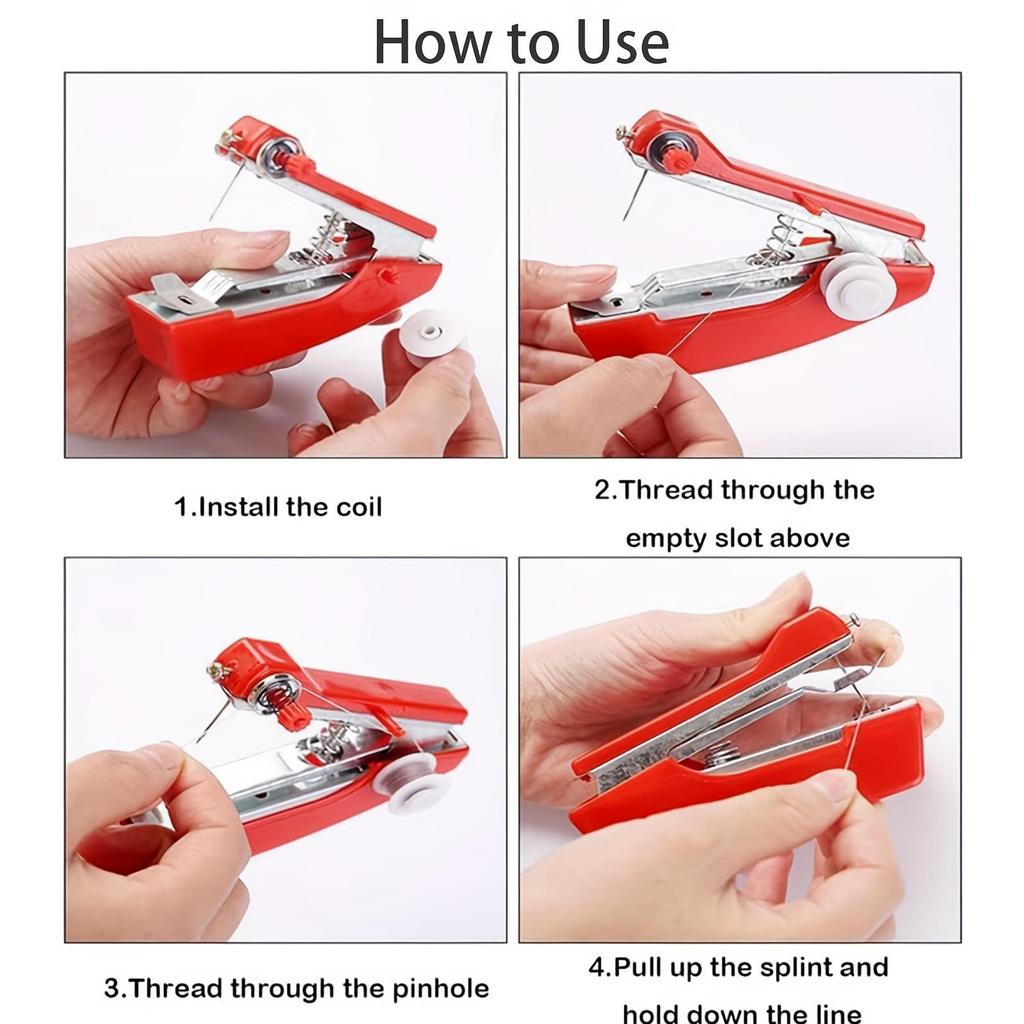 How to Use

1.Install the coil

2.Thread through the empty slot above

3.Thread through the pinhole

4.Pull up the splint and hold down the line