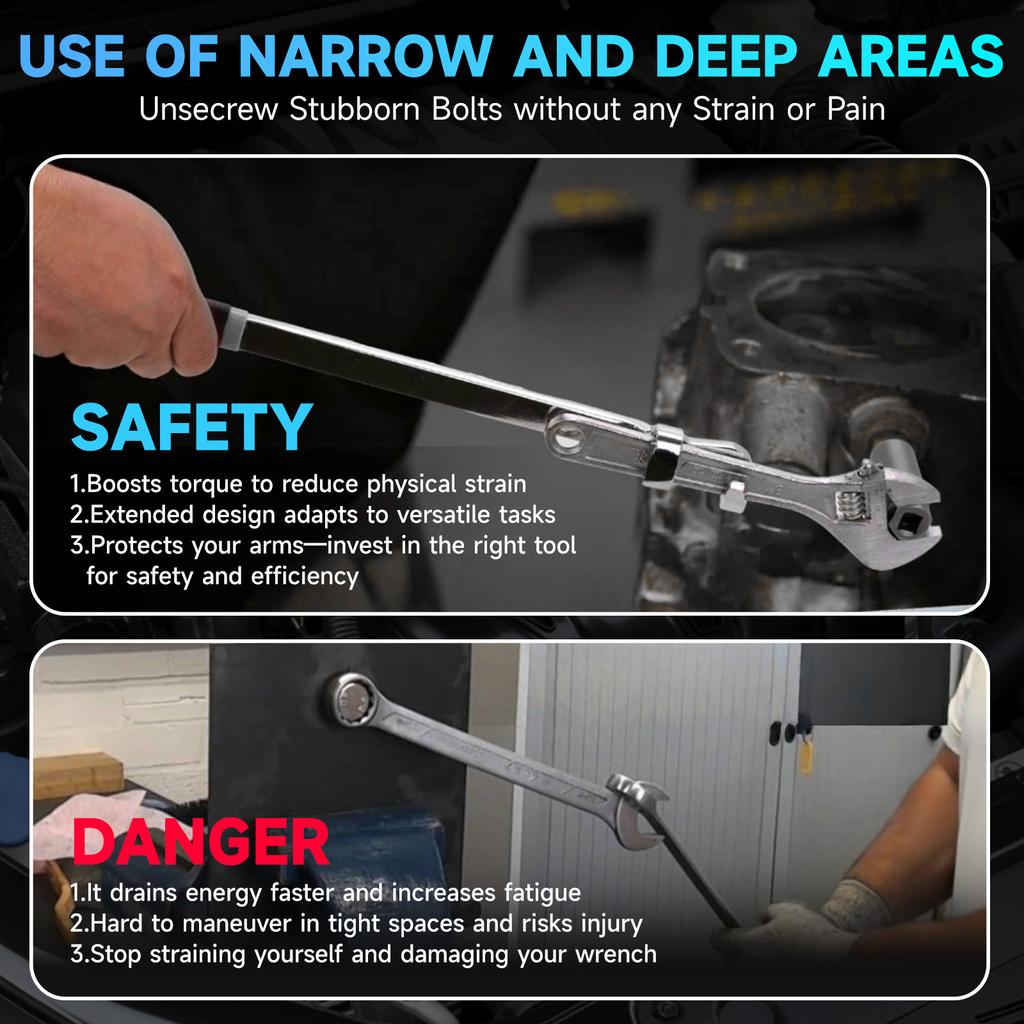 USE OF NARROW AND DEEP AREAS
Unsecrew Stubborn Bolts without any Strain or Pain

SAFETY
1.Boosts torque to reduce physical strain
2.Extended design adapts to versatile tasks
3.Protects your arms—invest in the right tool for safety and efficiency

DANGER
1.It drains energy faster and increases fatigue
2.Hard to maneuver in tight spaces and risks injury
3.Stop straining yourself and damaging your wrench