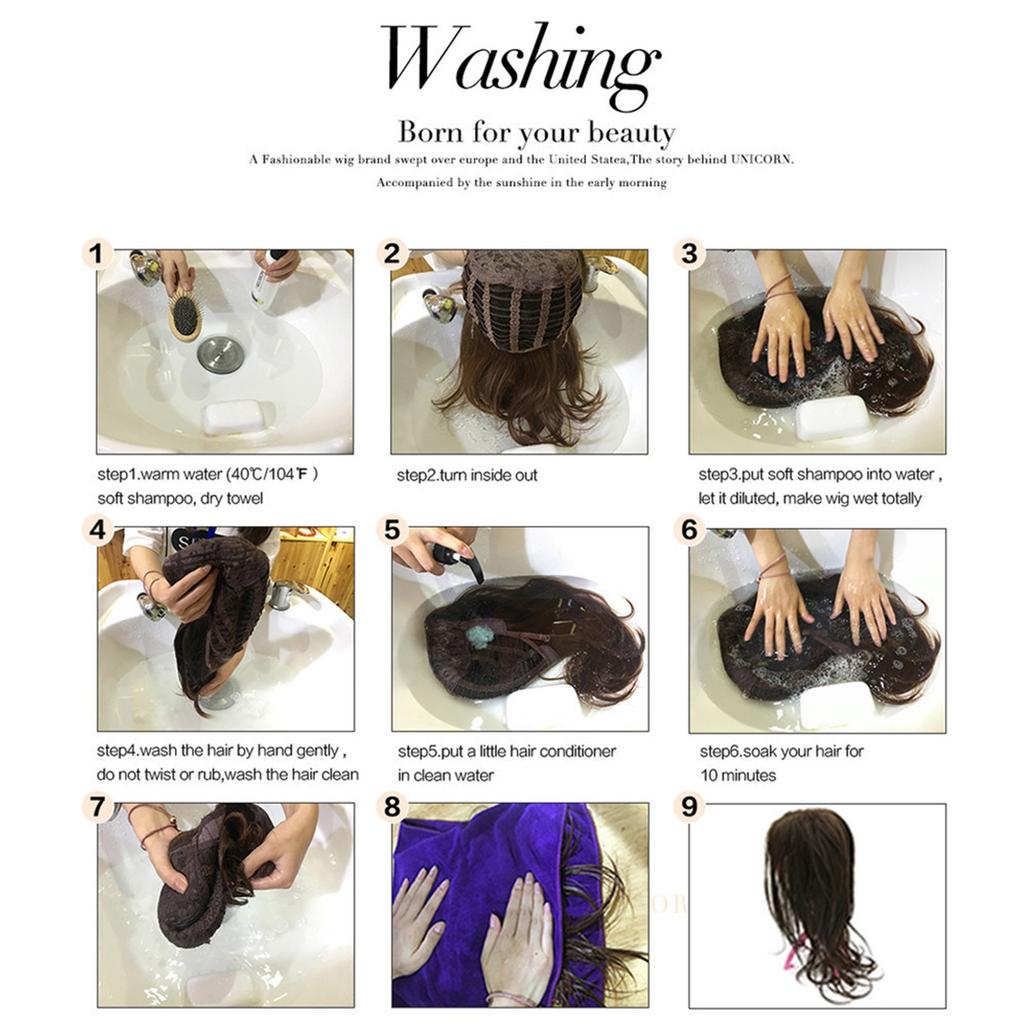 Washing

Born for your beauty

A Fashionable wig brand swept over europe and the United Statea,The story behind UNICORN.

Accompanied by the sunshine in the early morning

1

step1.warm water (40℃/104℉)
soft shampoo, dry towel

2

step2.turn inside out

3

step3.put soft shampoo into water , let it diluted, make wig wet totally

4

step4.wash the hair by hand gently , do not twist or rub,wash the hair clean

5

step5.put a little hair conditioner in clean water

6

step6.soak your hair for 10 minutes

7

8

9