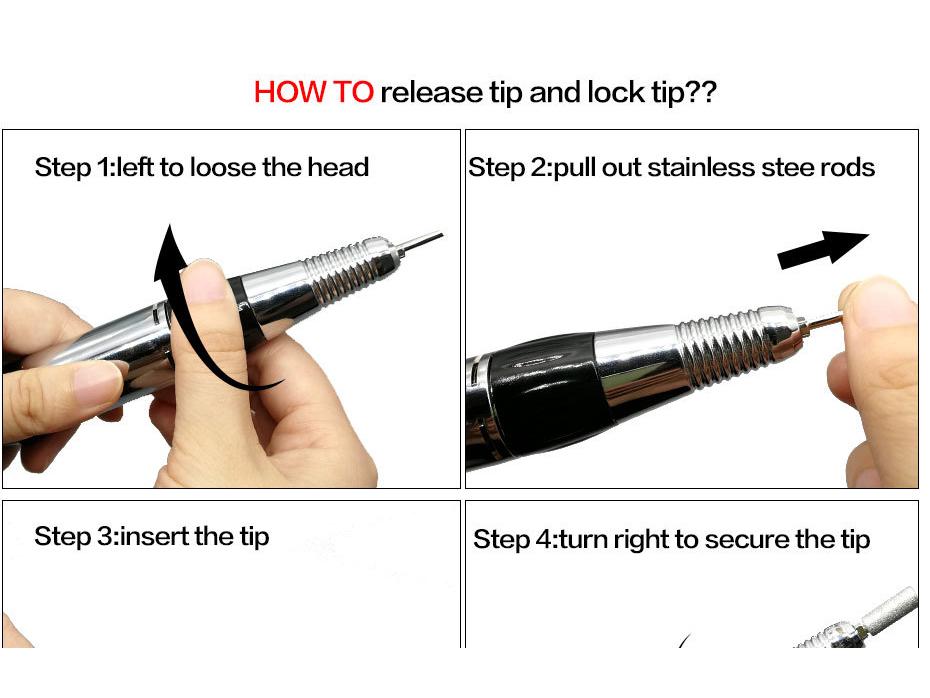 HOW TO release tip and lock tip??

Step 1:left to loose the head

Step 2:pull out stainless stee rods

Step 3:insert the tip

Step 4:turn right to secure the tip