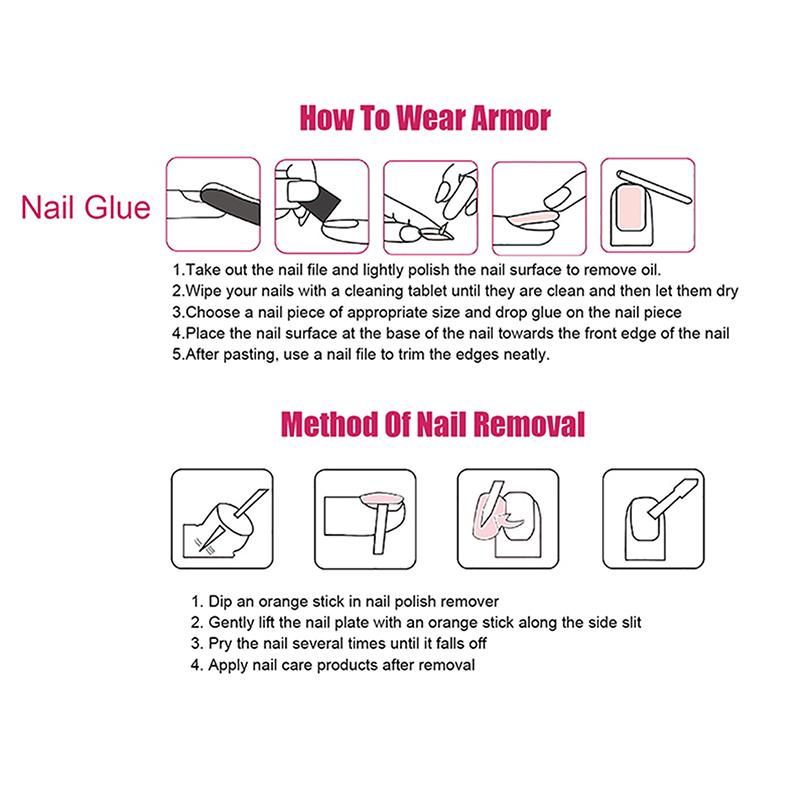 How To Wear Armor

Nail Glue

1.Take out the nail file and lightly polish the nail surface to remove oil.
2.Wipe your nails with a cleaning tablet until they are clean and then let them dry
3.Choose a nail piece of appropriate size and drop glue on the nail piece
4.Place the nail surface at the base of the nail towards the front edge of the nail
5.After pasting, use a nail file to trim the edges neatly.

Method Of Nail Removal

1. Dip an orange stick in nail polish remover
2. Gently lift the nail plate with an orange stick along the side slit
3. Pry the nail several times until it falls off
4. Apply nail care products after removal