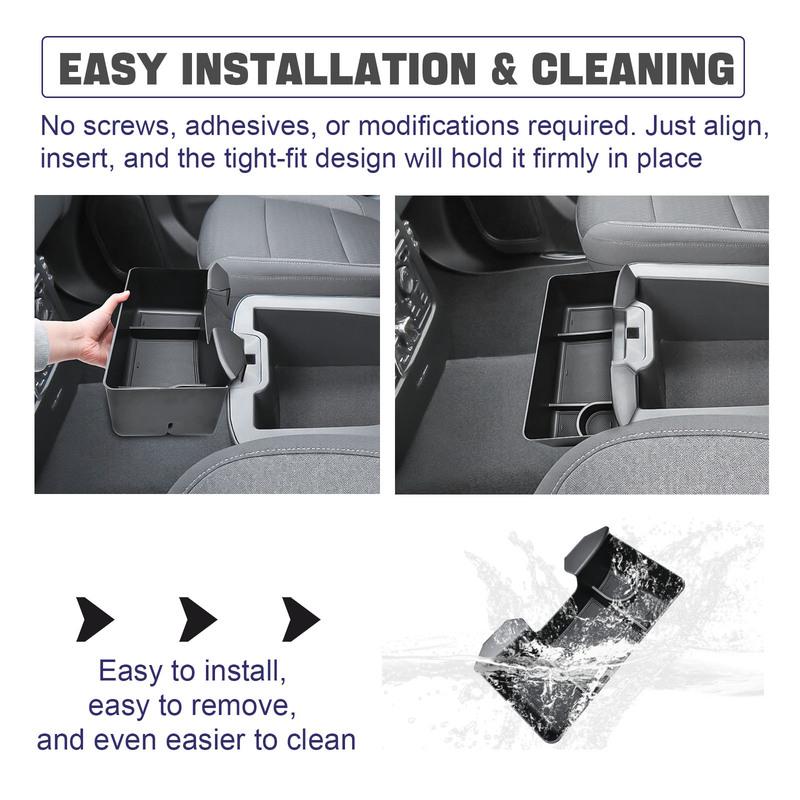 EASY INSTALLATION & CLEANING

No screws, adhesives, or modifications required. Just align, insert, and the tight-fit design will hold it firmly in place

Easy to install,
easy to remove,
and even easier to clean