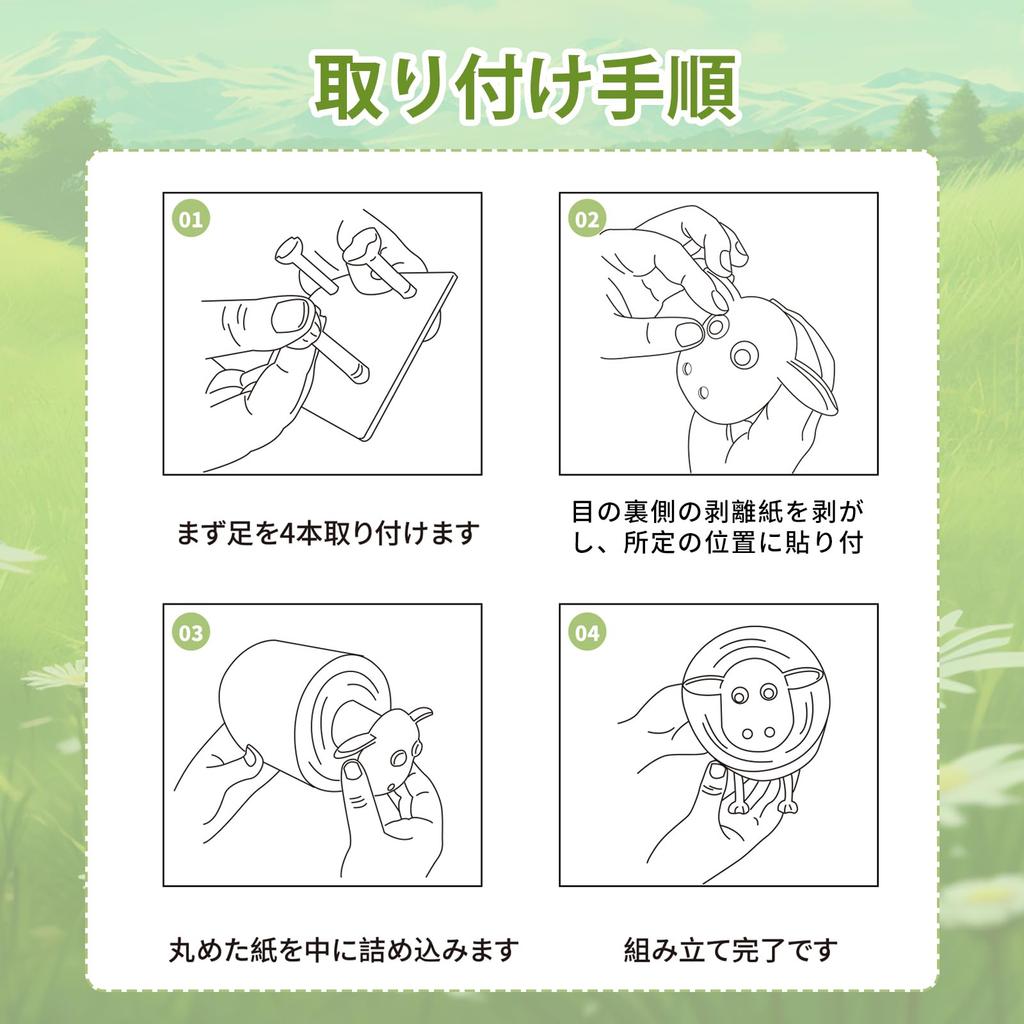 取り付け手順

01

まず足を4本取り付けます

02

目の裏側の剥離紙を剥がし、所定の位置に貼り付

03

丸めた紙を中に詰め込みます

04

組み立て完了です