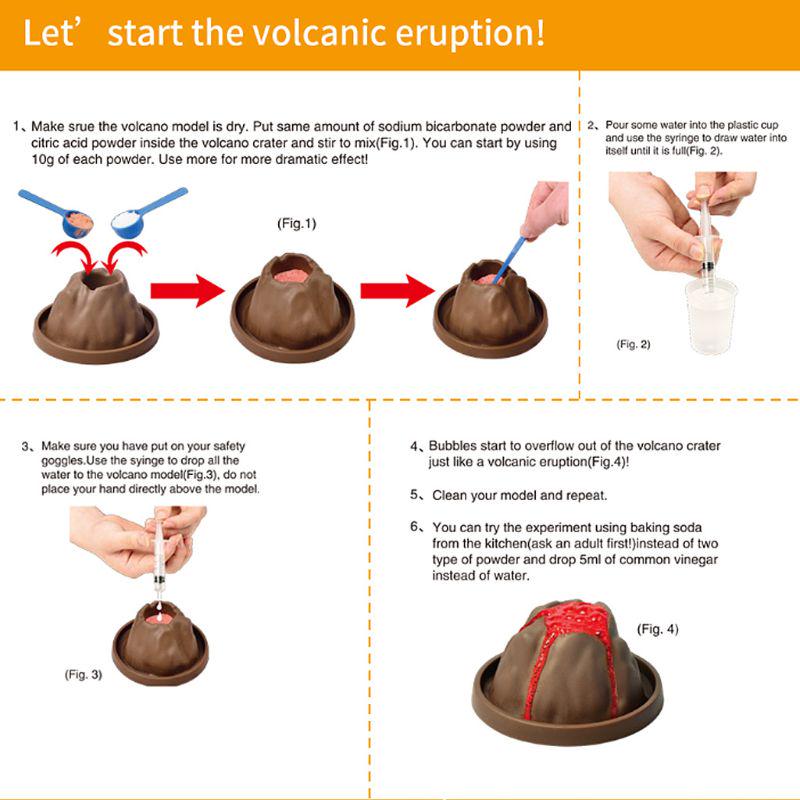 Let’ start the volcanic eruption!

1、Make srue the volcano model is dry. Put same amount of sodium bicarbonate powder and citric acid powder inside the volcano crater and stir to mix(Fig.1). You can start by using 10g of each powder. Use more for more dramatic effect!

(Fig.1)

2、Pour some water into the plastic cup and use the syringe to draw water into itself until it is full(Fig. 2).

(Fig. 2)

3、Make sure you have put on your safety goggles.Use the syinge to drop all the water to the volcano model(Fig.3), do not place your hand directly above the model.

(Fig. 3)

4、Bubbles start to overflow out of the volcano crater just like a volcanic eruption(Fig.4)!

5、Clean your model and repeat.

6、You can try the experiment using baking soda from the kitchen(ask an adult first!)instead of two type of powder and drop 5ml of common vinegar instead of water.

(Fig. 4)