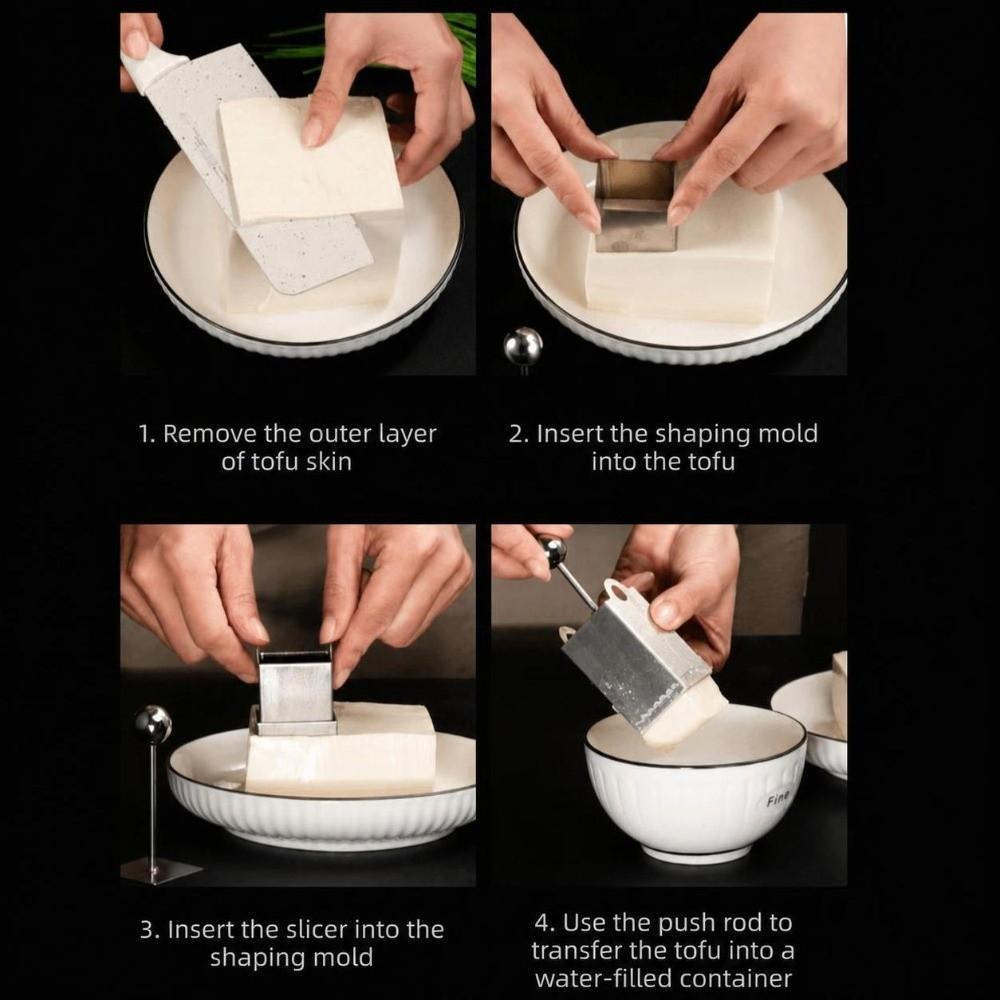 1. Remove the outer layer of tofu skin

2. Insert the shaping mold into the tofu

3. Insert the slicer into the shaping mold

Fine

4. Use the push rod to transfer the tofu into a water-filled container