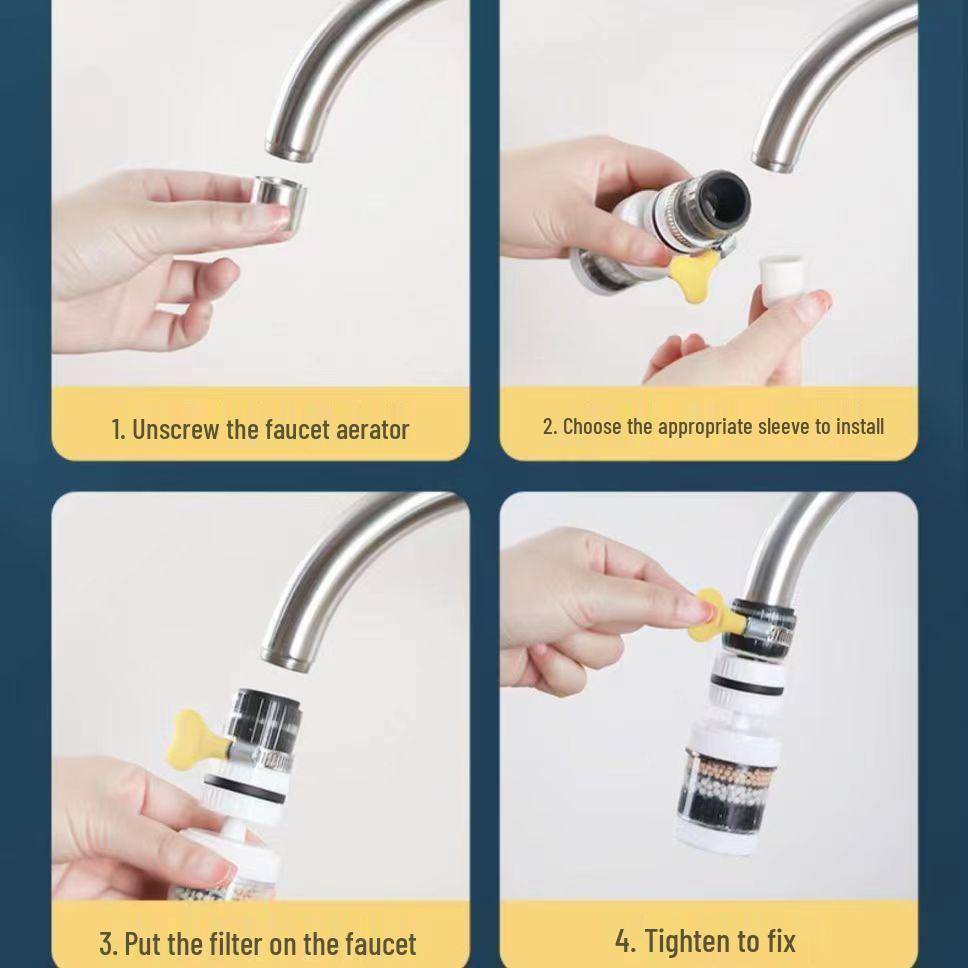 1. Unscrew the faucet aerator

2. Choose the appropriate sleeve to install

3. Put the filter on the faucet

4. Tighten to fix