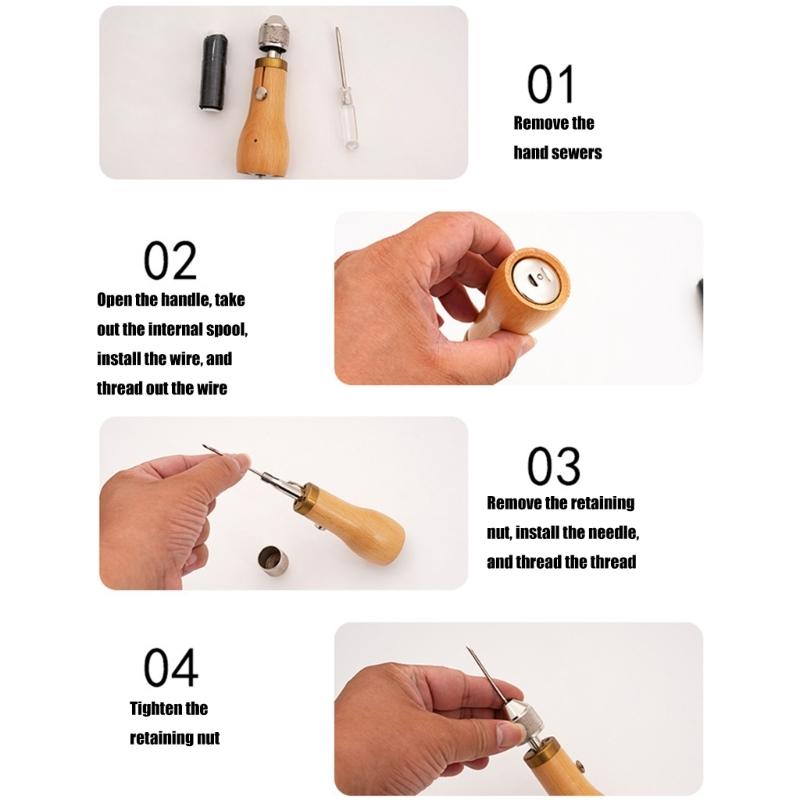 01
Remove the hand sewers

02
Open the handle, take out the internal spool, install the wire, and thread out the wire

03
Remove the retaining nut, install the needle, and thread the thread

04
Tighten the retaining nut