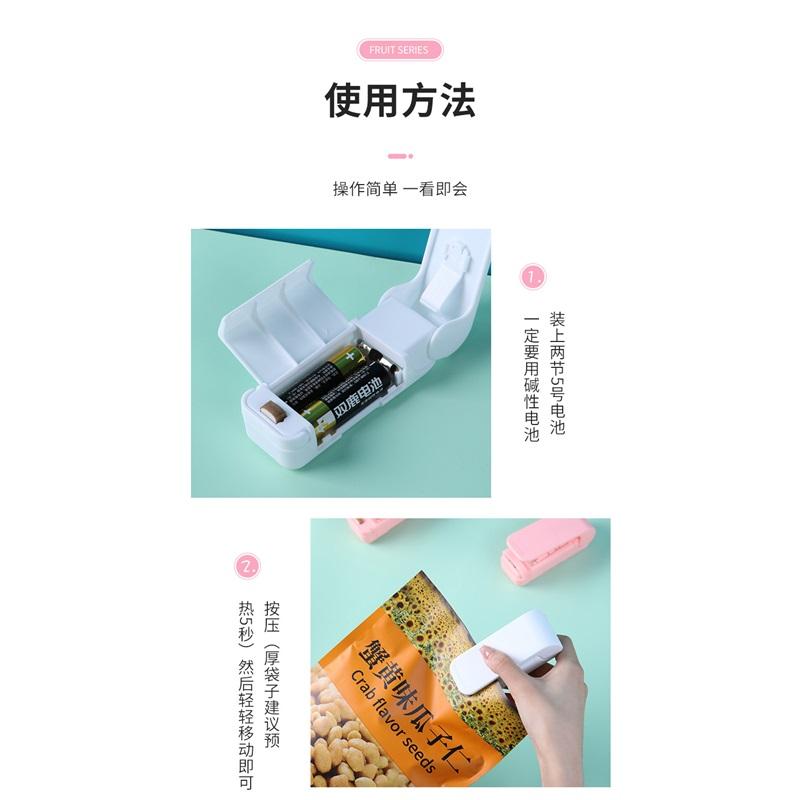 FRUIT SERIES

使用方法

操作简单 一看即会

双鹿电池

1.

装上两节5号电池
一定要用碱性电池

2.

按压（厚袋子建议预热5秒）然后轻轻移动即可

蟹黄味瓜子仁
Crab flavor seeds