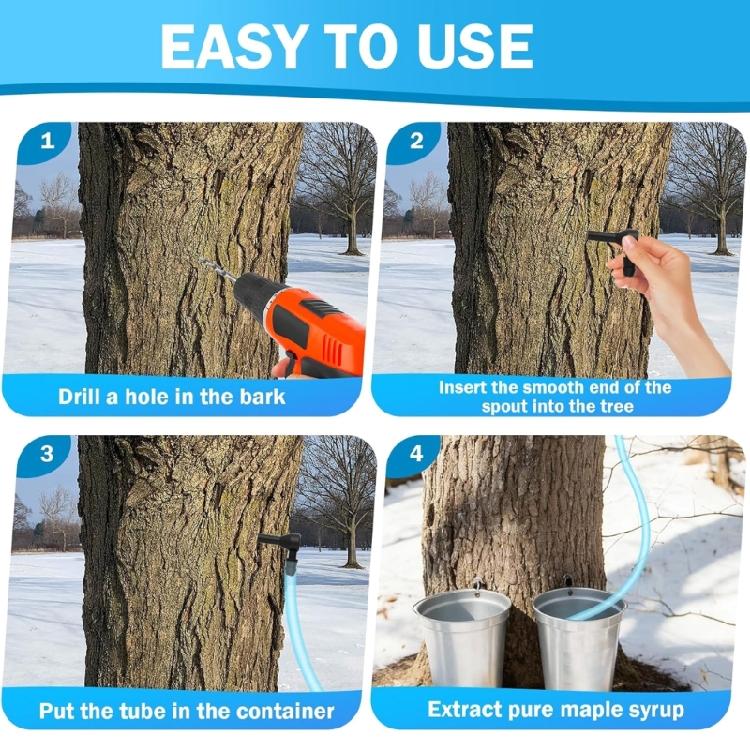 EASY TO USE

1

Drill a hole in the bark

2

Insert the smooth end of the spout into the tree

3

Put the tube in the container

4

Extract pure maple syrup