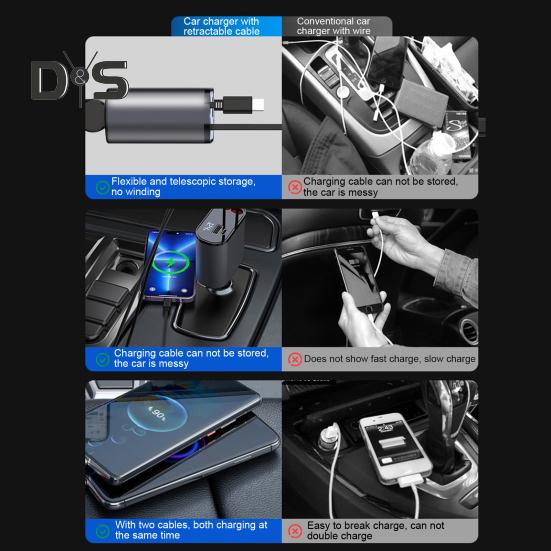 Car charger with retractable cable

Conventional car charger with wire

D&S

Flexible and telescopic storage, no winding

Charging cable can not be stored, the car is messy

Charging cable can not be stored, the car is messy

Does not show fast charge, slow charge

90%

With two cables, both charging at the same time

Easy to break charge, can not double charge