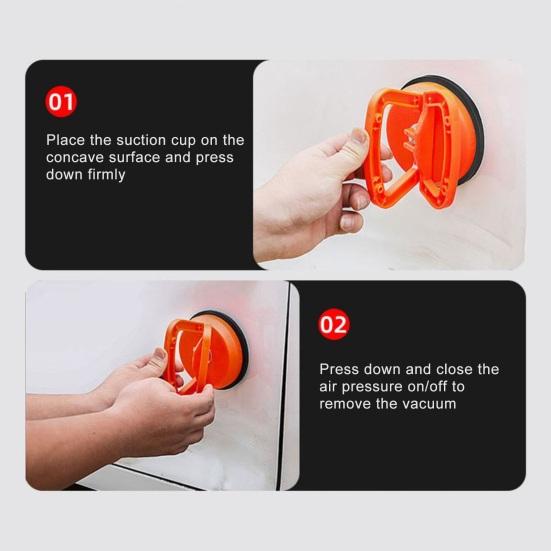 01

Place the suction cup on the concave surface and press down firmly

02

Press down and close the air pressure on/off to remove the vacuum