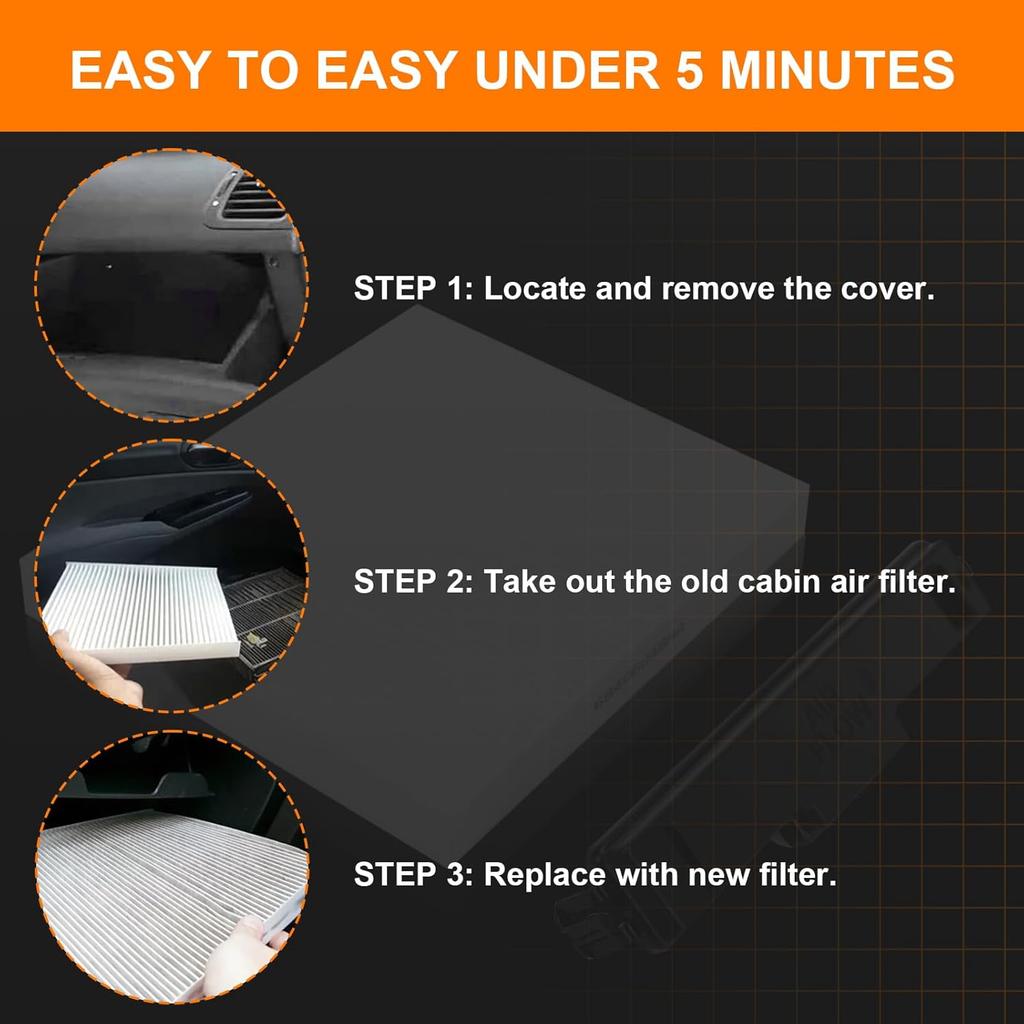 EASY TO EASY UNDER 5 MINUTES

STEP 1: Locate and remove the cover.

STEP 2: Take out the old cabin air filter.

STEP 3: Replace with new filter.