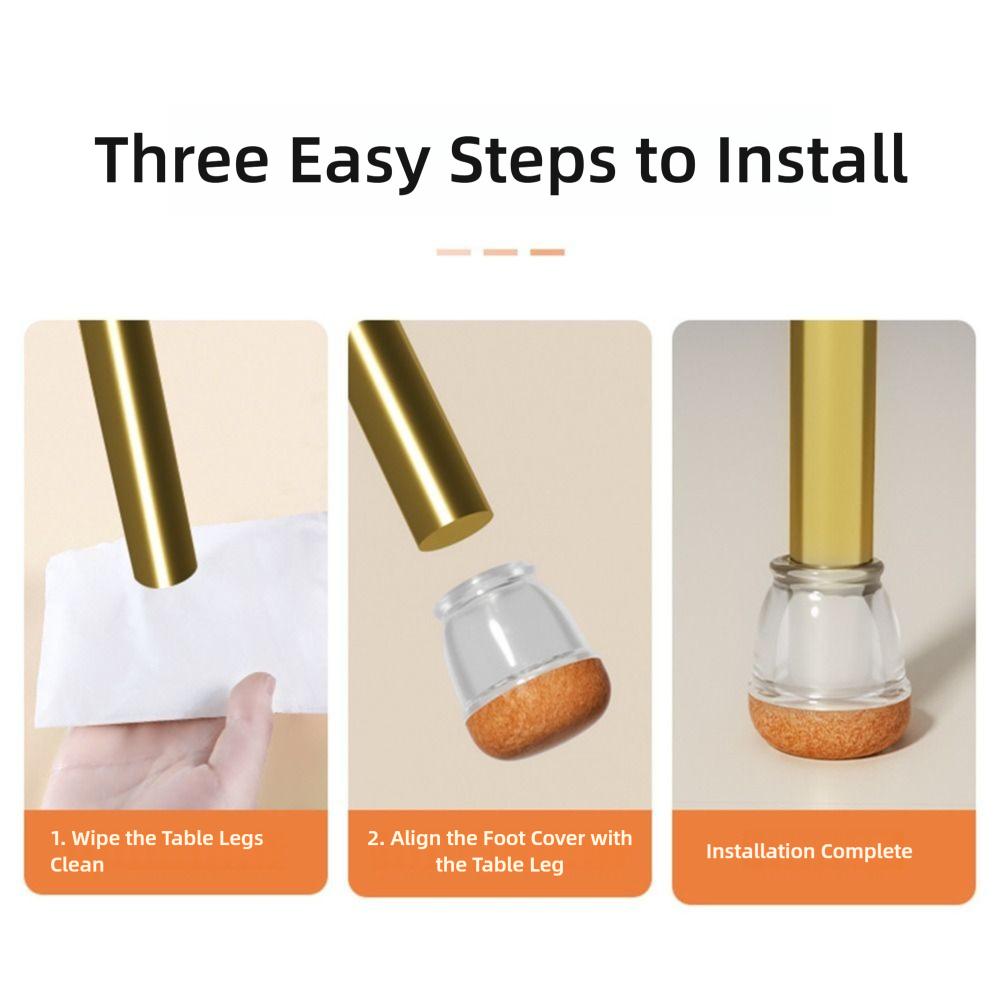 Three Easy Steps to Install

1. Wipe the Table Legs Clean

2. Align the Foot Cover with the Table Leg

Installation Complete