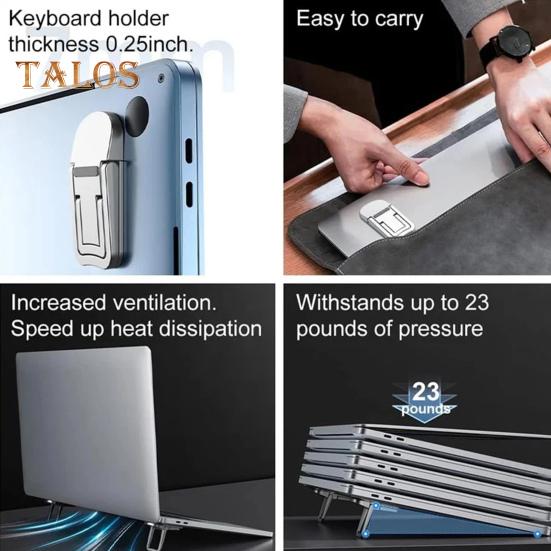 Keyboard holder thickness 0.25inch.

TALOS

Easy to carry

Increased ventilation. Speed up heat dissipation

Withstands up to 23 pounds of pressure

23 pounds