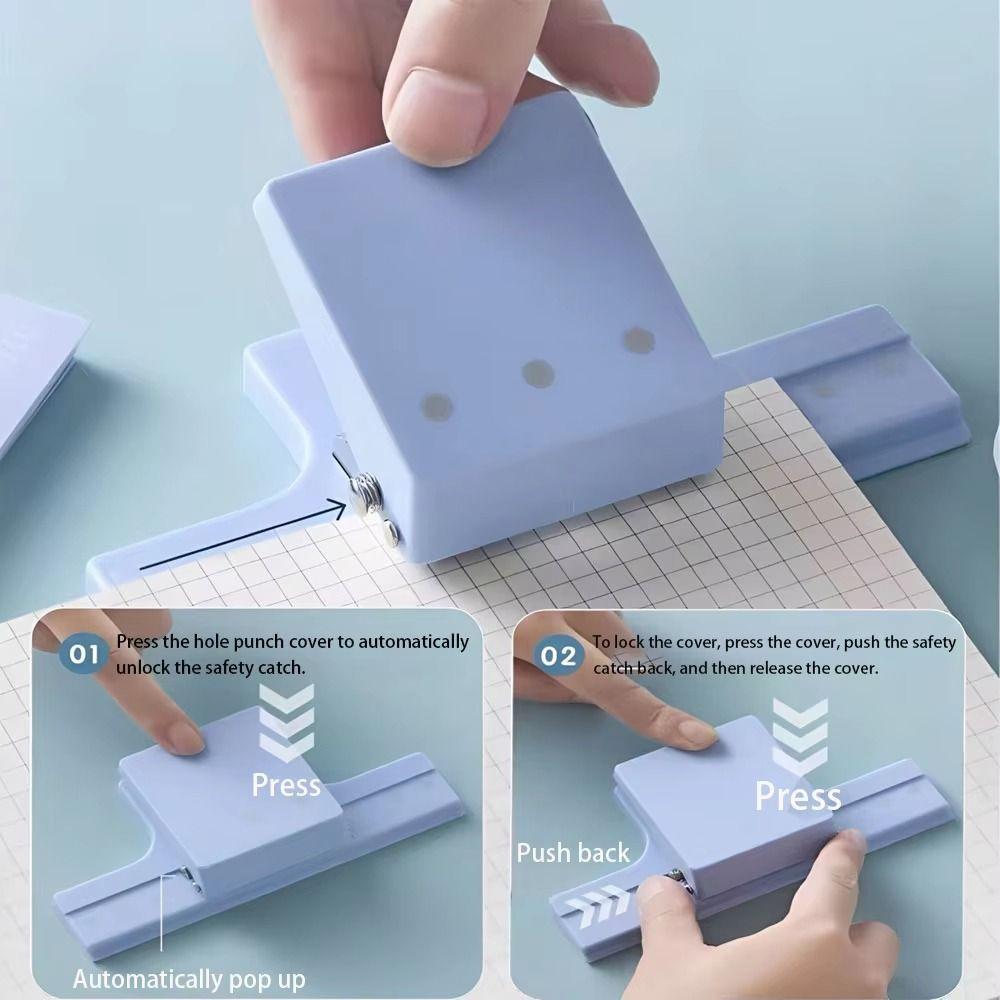 01 Press the hole punch cover to automatically unlock the safety catch.

Press

Automatically pop up

02 To lock the cover, press the cover, push the safety catch back, and then release the cover.

Press

Push back