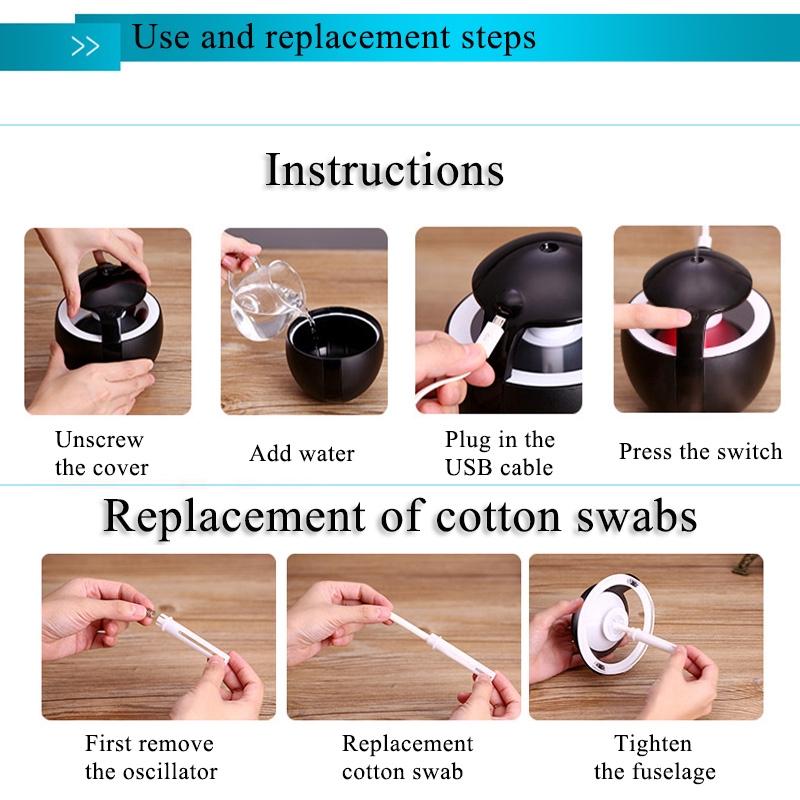 >> Use and replacement steps

Instructions

Unscrew the cover

Add water

Plug in the USB cable

Press the switch

Replacement of cotton swabs

First remove the oscillator

Replacement cotton swab

Tighten the fuselage