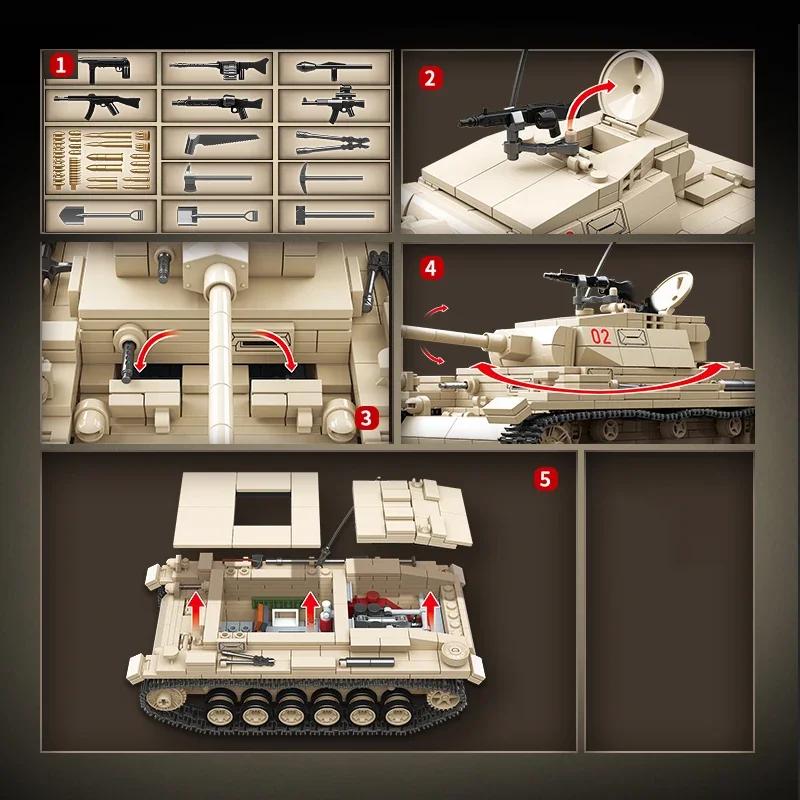 1

2

3

4

02

5