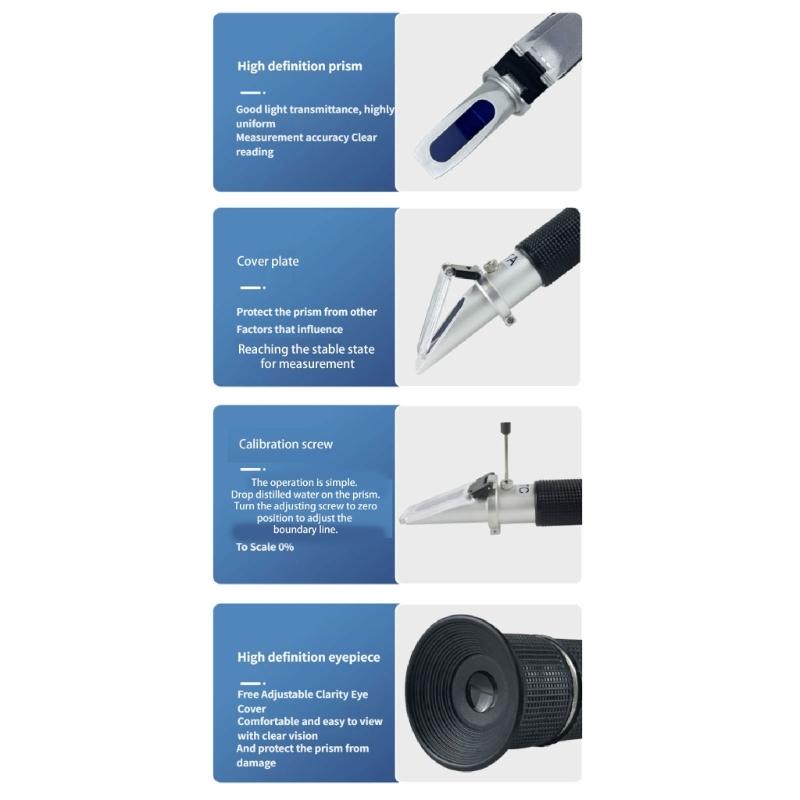 High definition prism

Good light transmittance, highly uniform
Measurement accuracy Clear reading

Cover plate

Protect the prism from other Factors that influence
Reaching the stable state for measurement

Calibration screw

The operation is simple.
Drop distilled water on the prism.
Turn the adjusting screw to zero position to adjust the boundary line.
To Scale 0%

High definition eyepiece

Free Adjustable Clarity Eye Cover
Comfortable and easy to view with clear vision
And protect the prism from damage